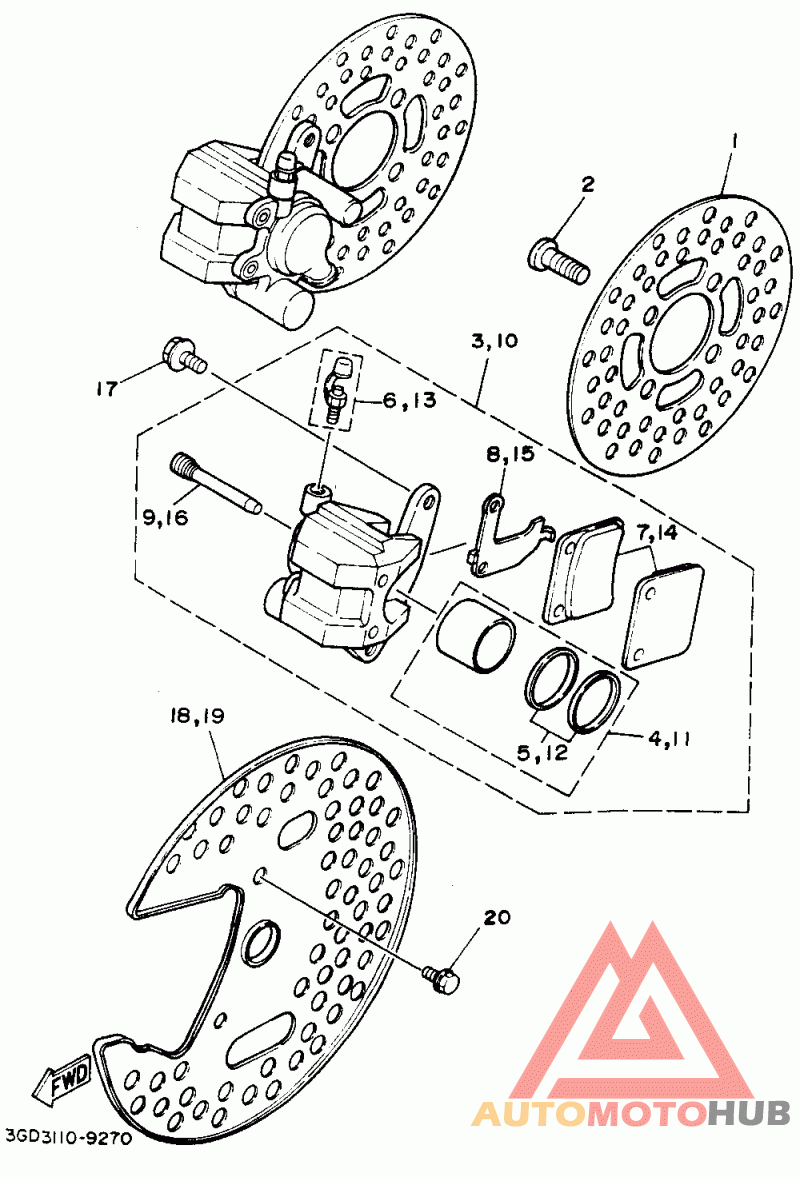 1
2
3,10
17
6,13
8,15
9,16
7,14
5,12
4,11
18,19
20
FWD
3GD3110-9270
AUTOMOTOHUB