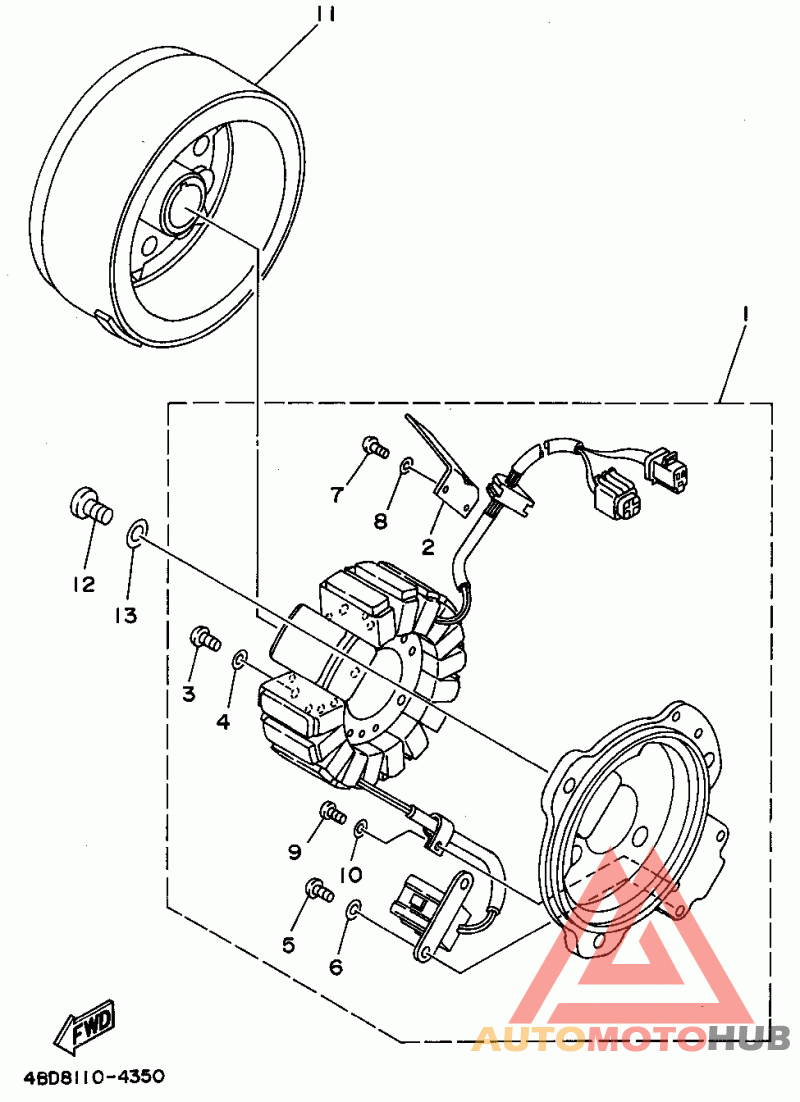 11
1
7
8
2
12
13
3
4
9
10
5
6
FWD
4BD8110-4350
AUTOMOTOHUB