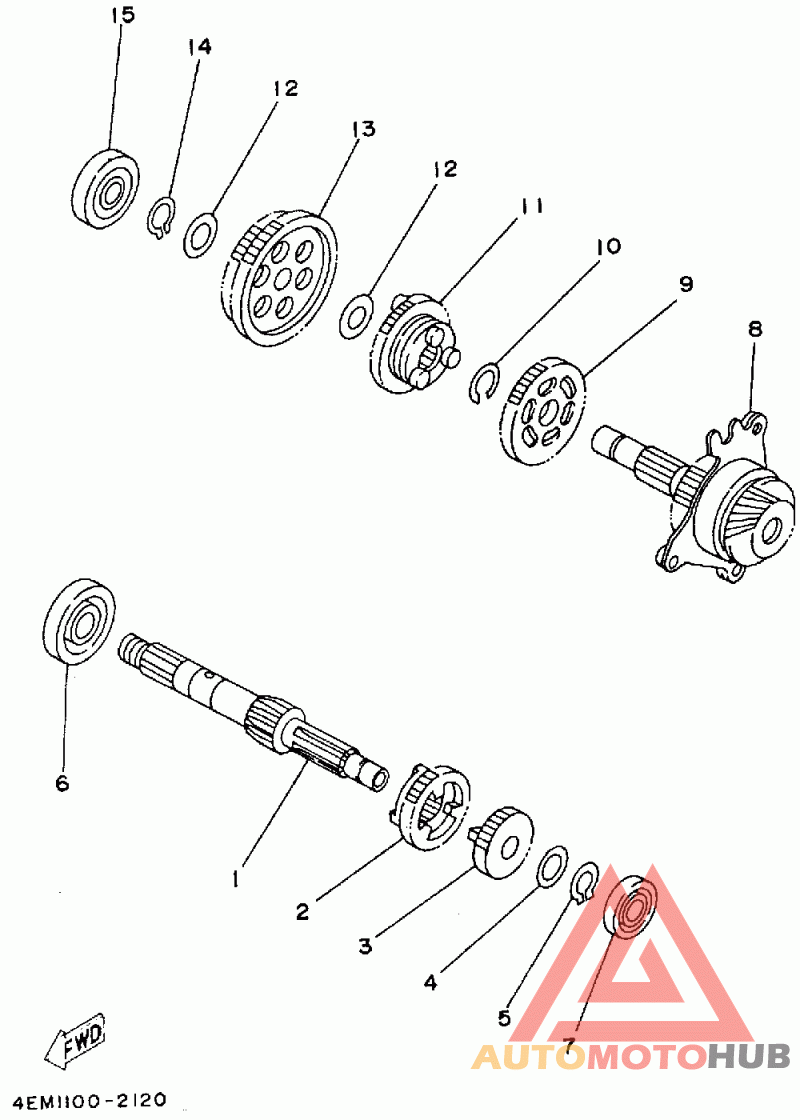 15
14
12
13
12
11
10
9
8
6
1
2
3
4
5
7
FWD
4EM1100-2120
AUTOMOTOHUB