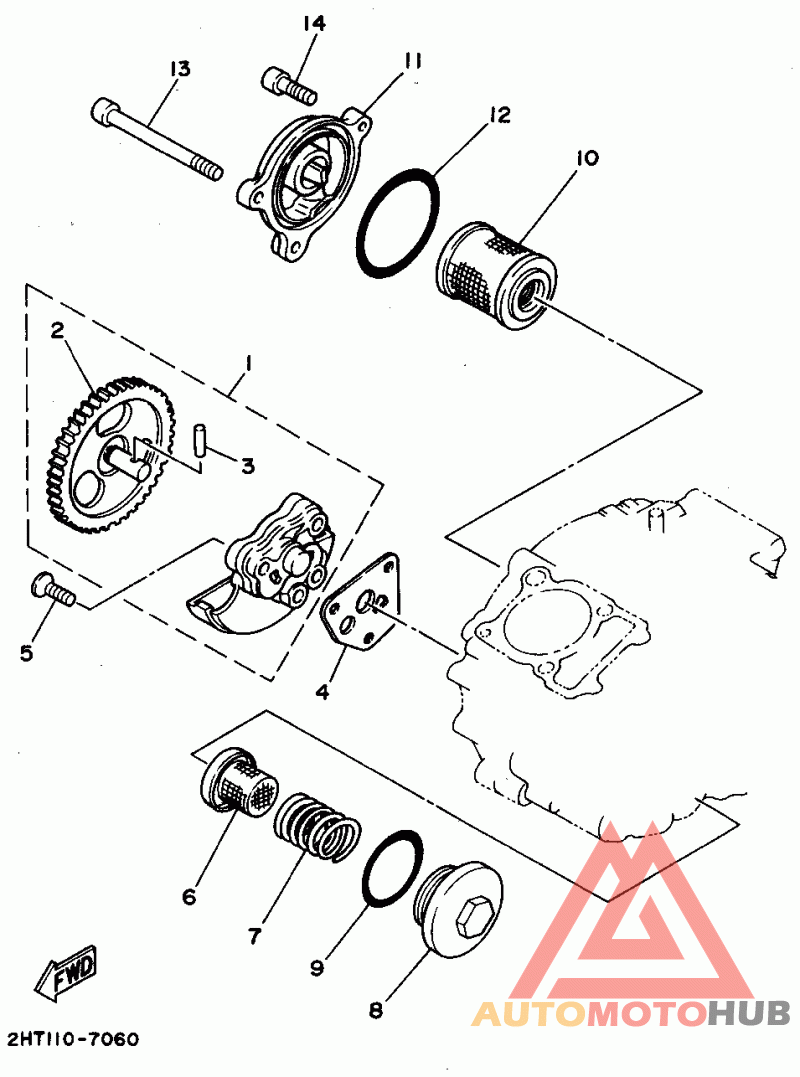 14
13
11
12
10
2
1
3
5
4
6
7
9
8
FWD
2HT110-7060
AUTOMOTOHUB