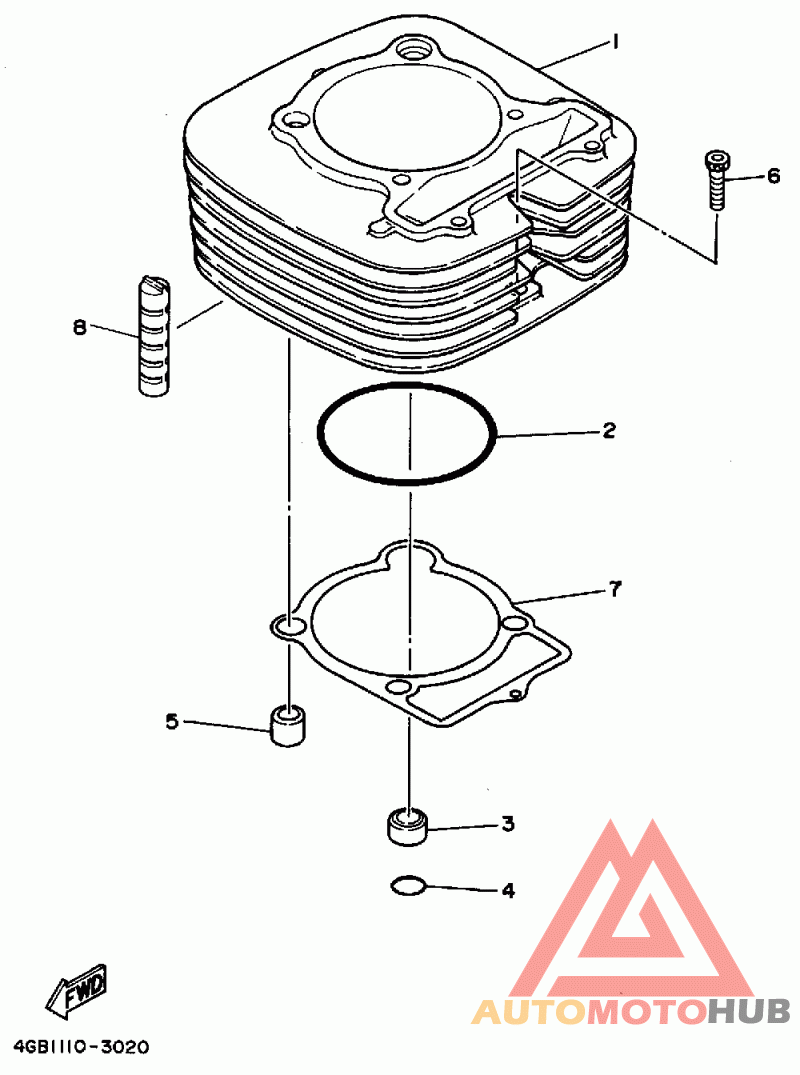 1

6

8

2

7

5

3

4

FWD

4GB1110-3020

AUTOMOTOHUB