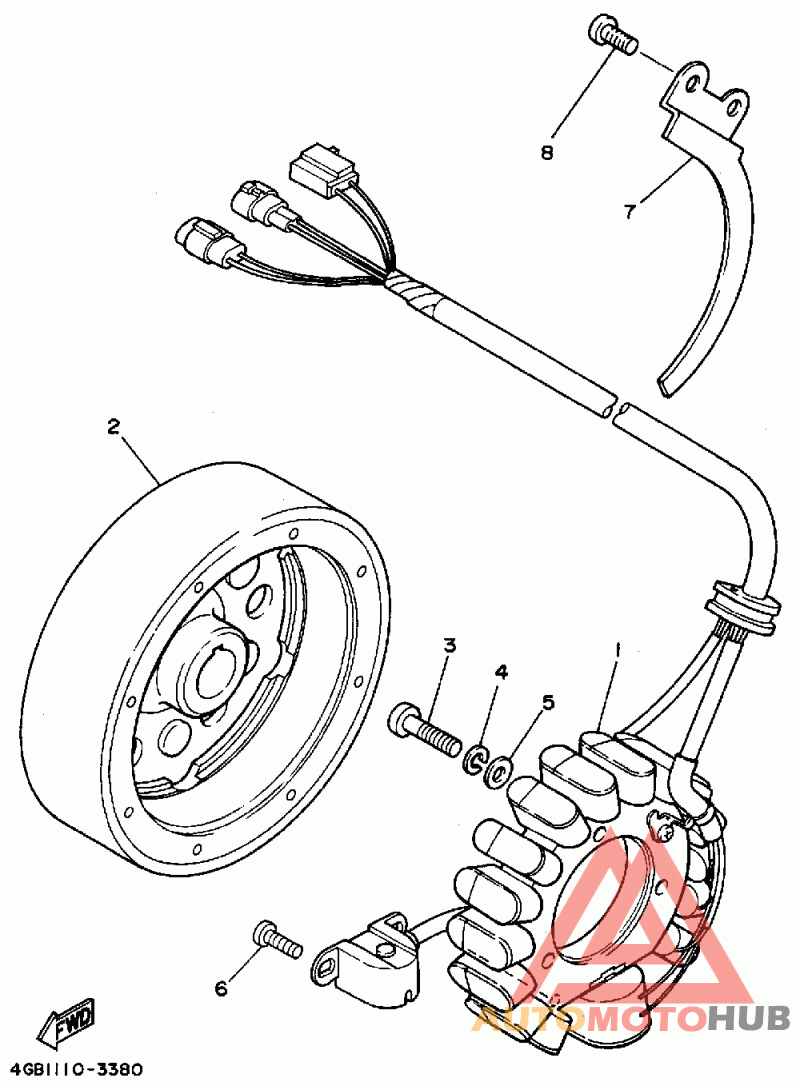 8

7

2

3

4

5

1

6

FWD

4GB1110-3380

AUTOMOTOHUB