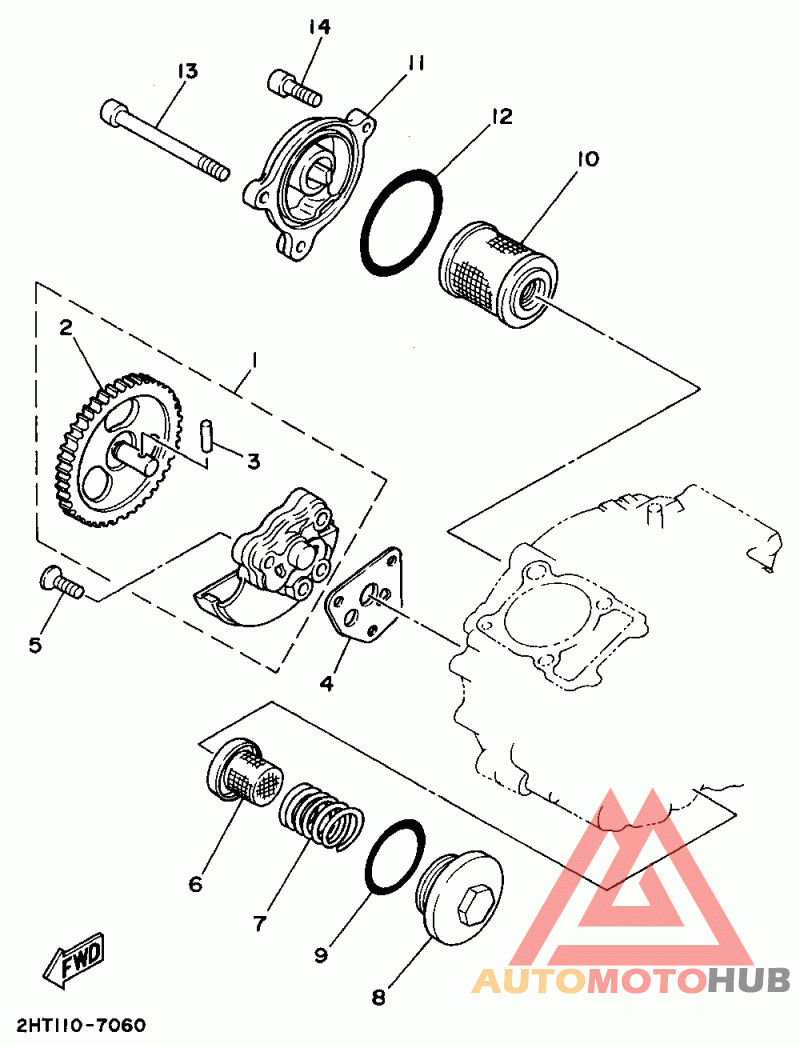 14
13
11
12
10
2
1
3
5
4
6
7
9
8
FWD
2HT110-7060
AUTOMOTOHUB