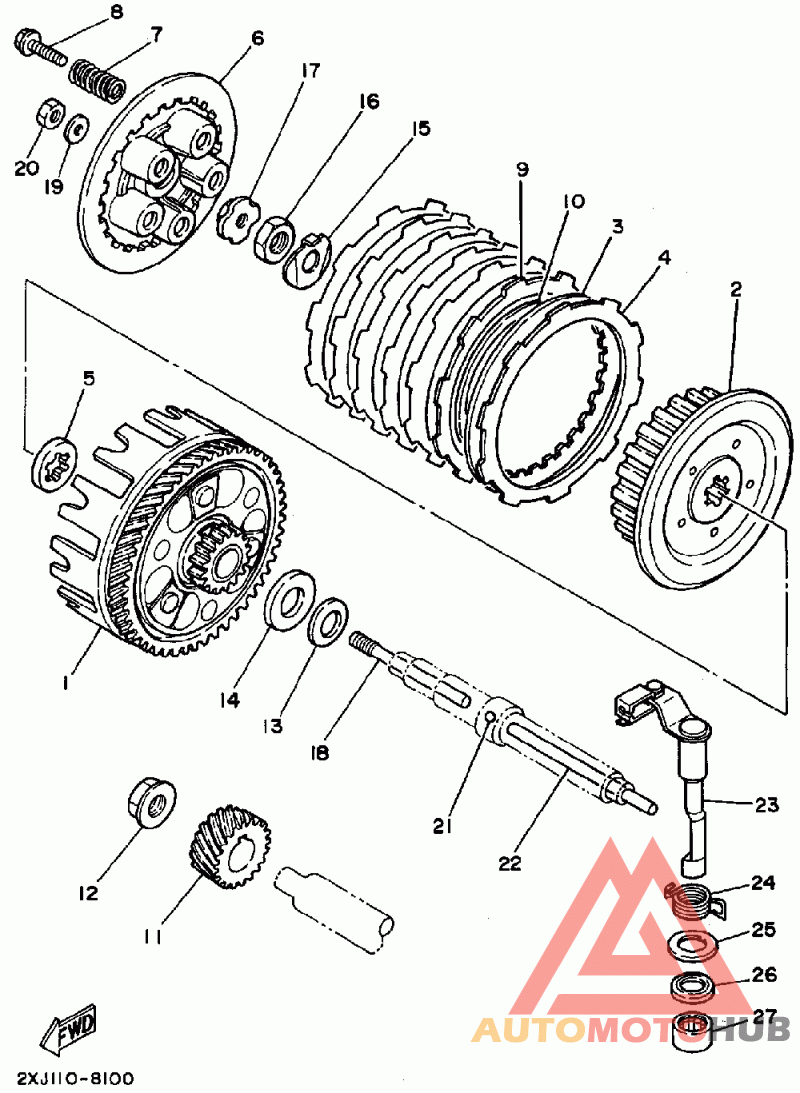 8
7
6
17
16
15
20
19
9
10
3
4
2
5
1
14
13
18
21
22
23
12
11
24
25
26
27
FWD
2XJ110-8100
AUTOMOTOHUB