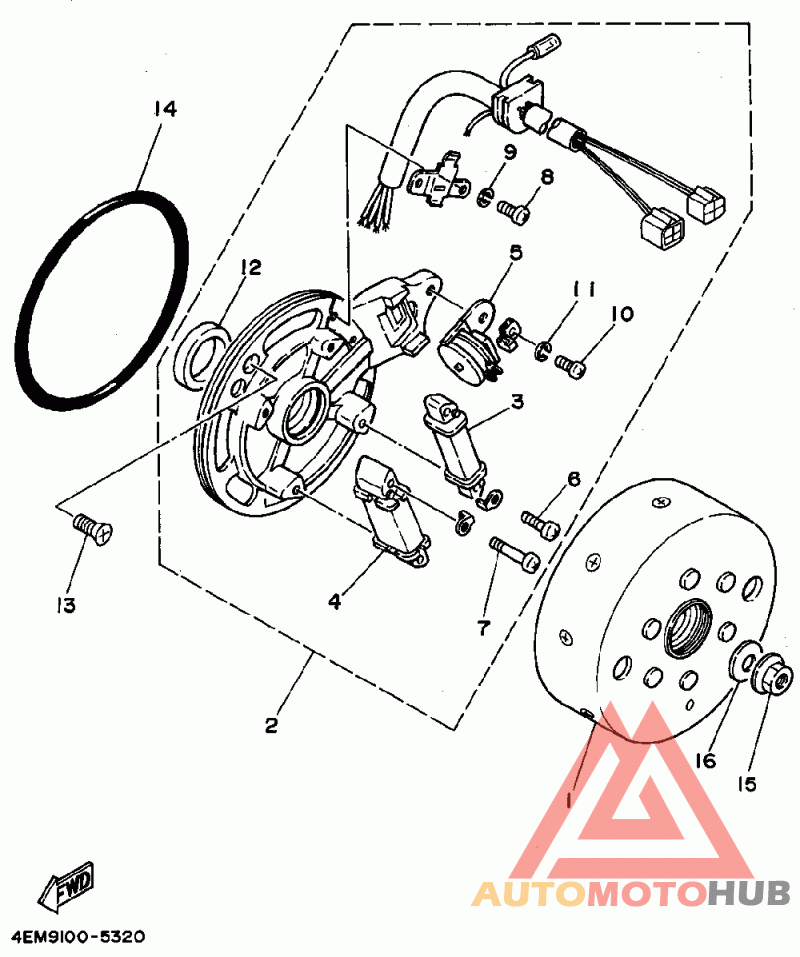 14
9
8
5
12
11
10
3
6
13
4
7
2
16
15
1
FWD
4EM9100-5320
AUTOMOTOHUB