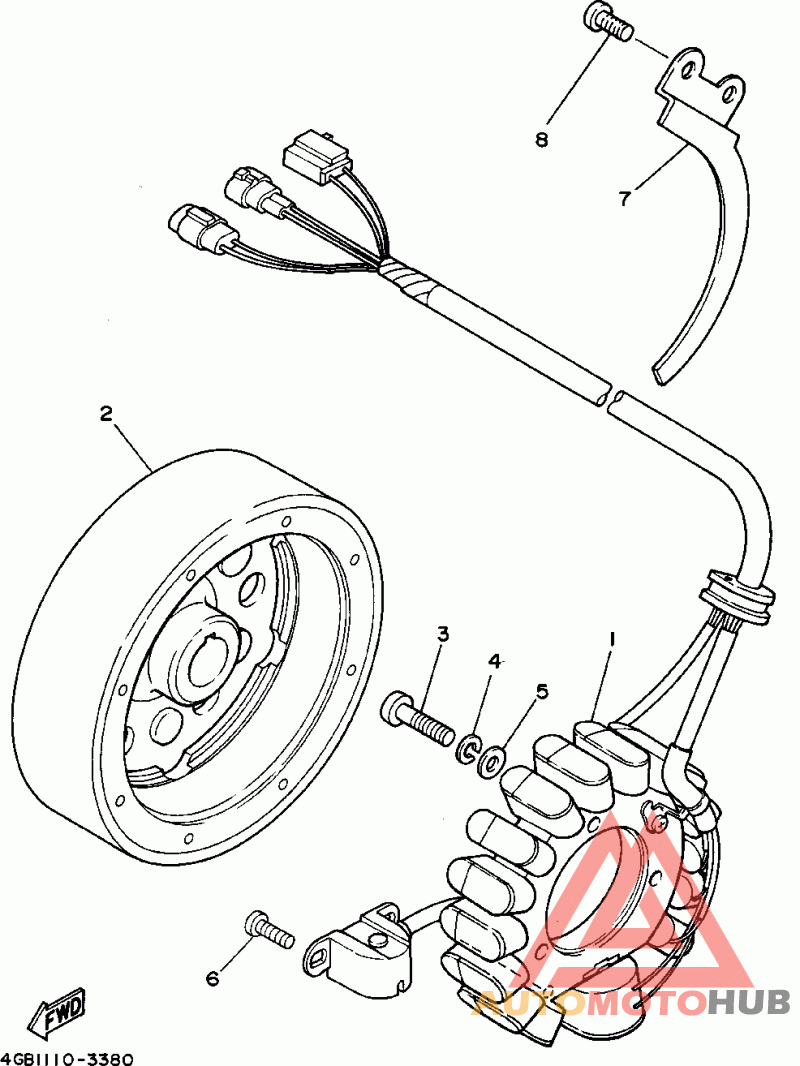 8
7
2
3
4
5
1
6
FWD
4GB1110-3380
AUTOMOTOHUB