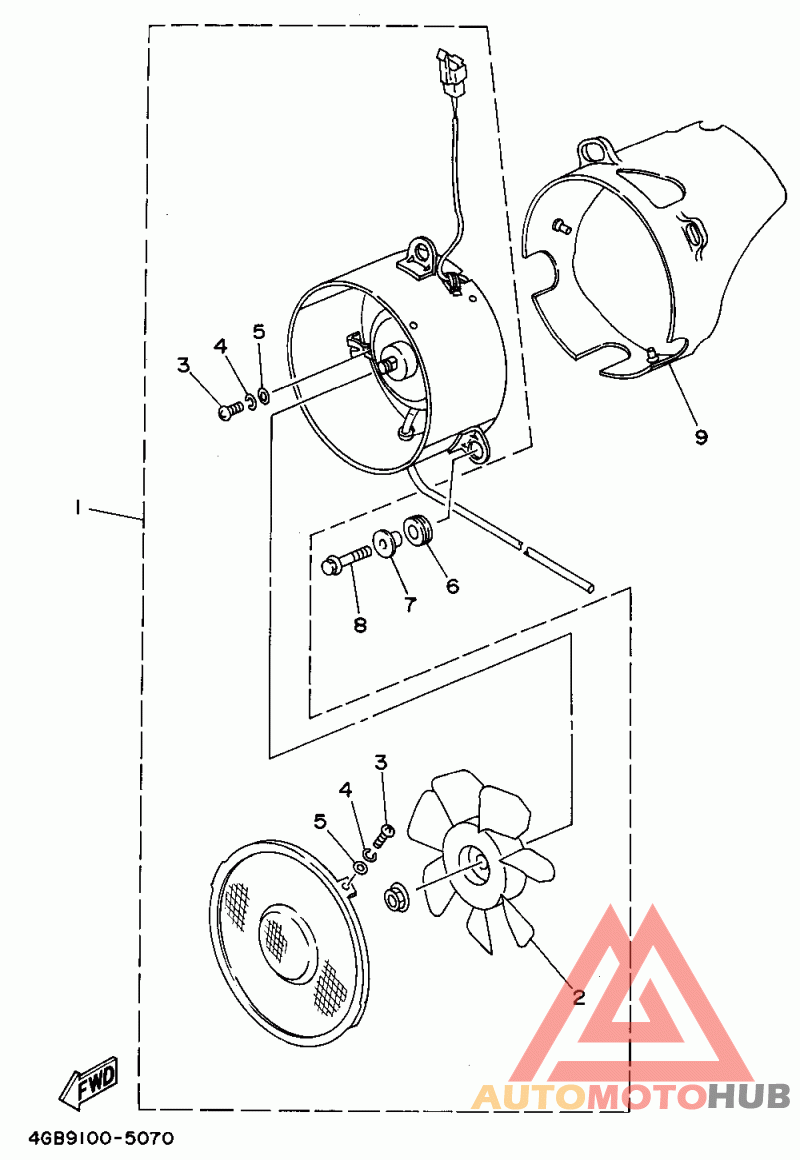 3
4
5
9
1
8
7
6
3
4
5
2
FWD
AUTOMOTOHUB
4GB9100-5070