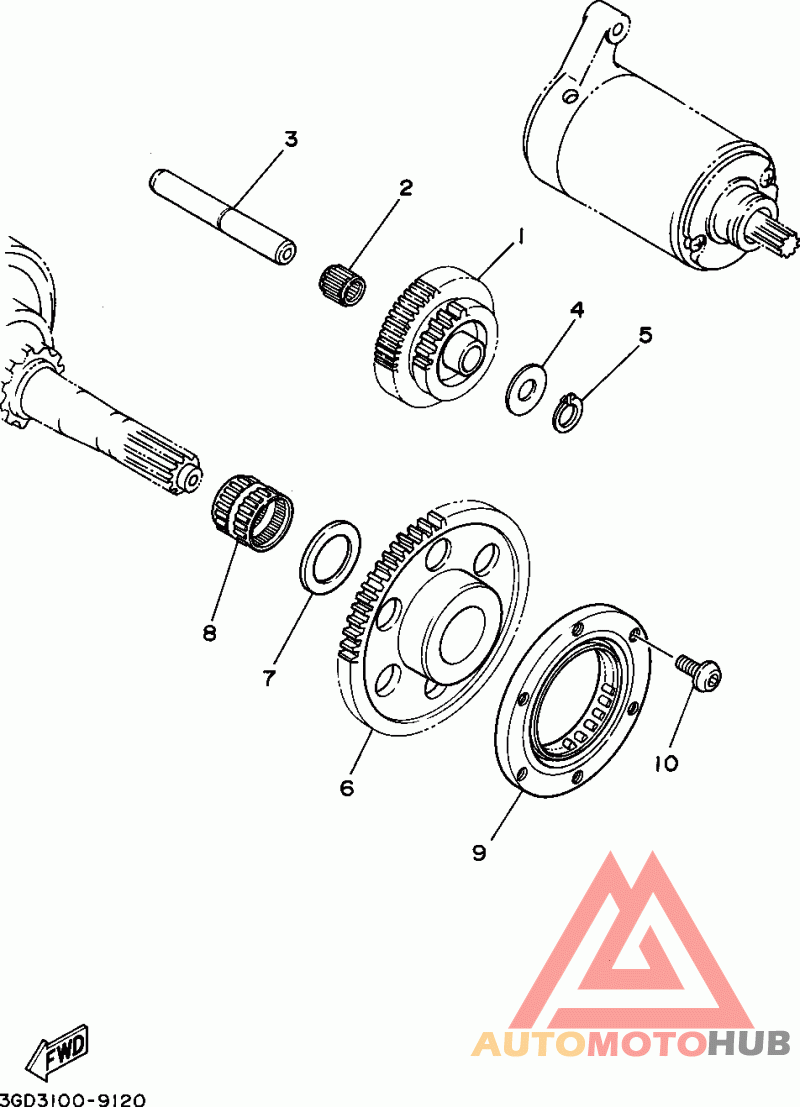 3
2
1
4
5
8
7
6
10
9
FWD
3GD3100-9120
AUTOMOTOHUB