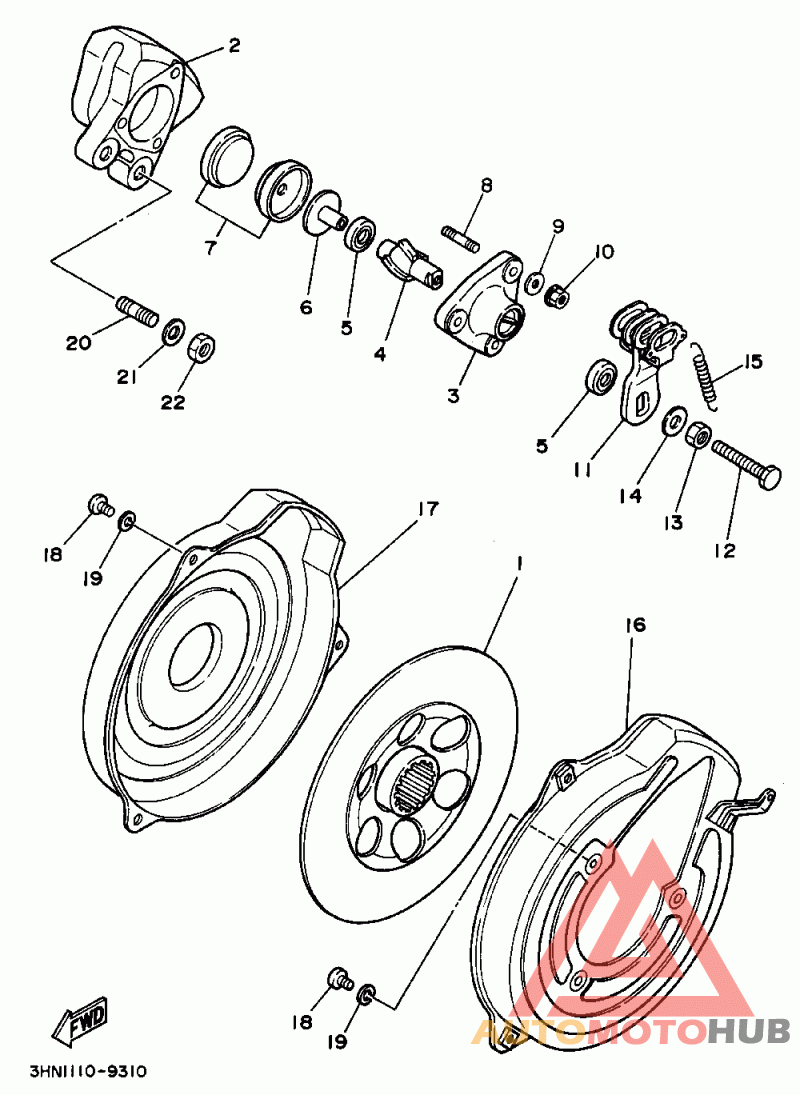 2
8
9
10
7
6
5
4
3
15
20
21
22
5
11
14
13
12
17
18
19
1
16
18
19
FWD
3HN1110-9310
AUTOMOTOHUB