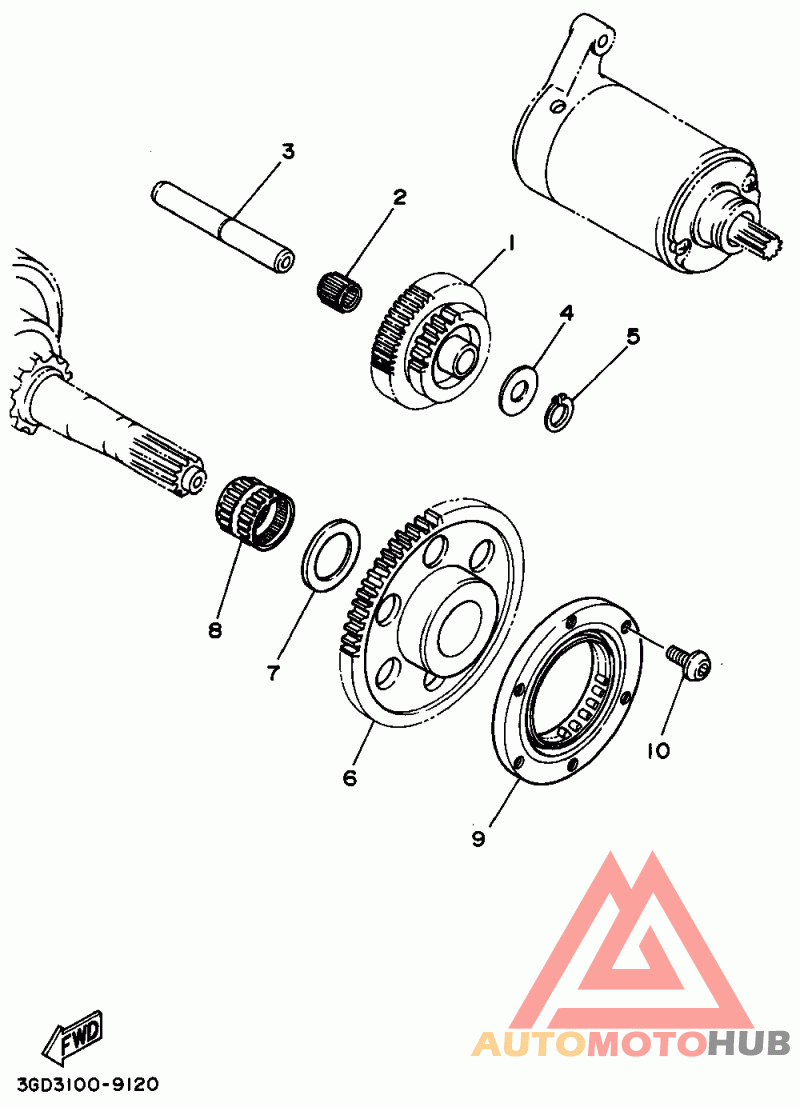 3
2
1
4
5
8
7
6
10
9
FWD
3GD3100-9120
AUTOMOTOHUB