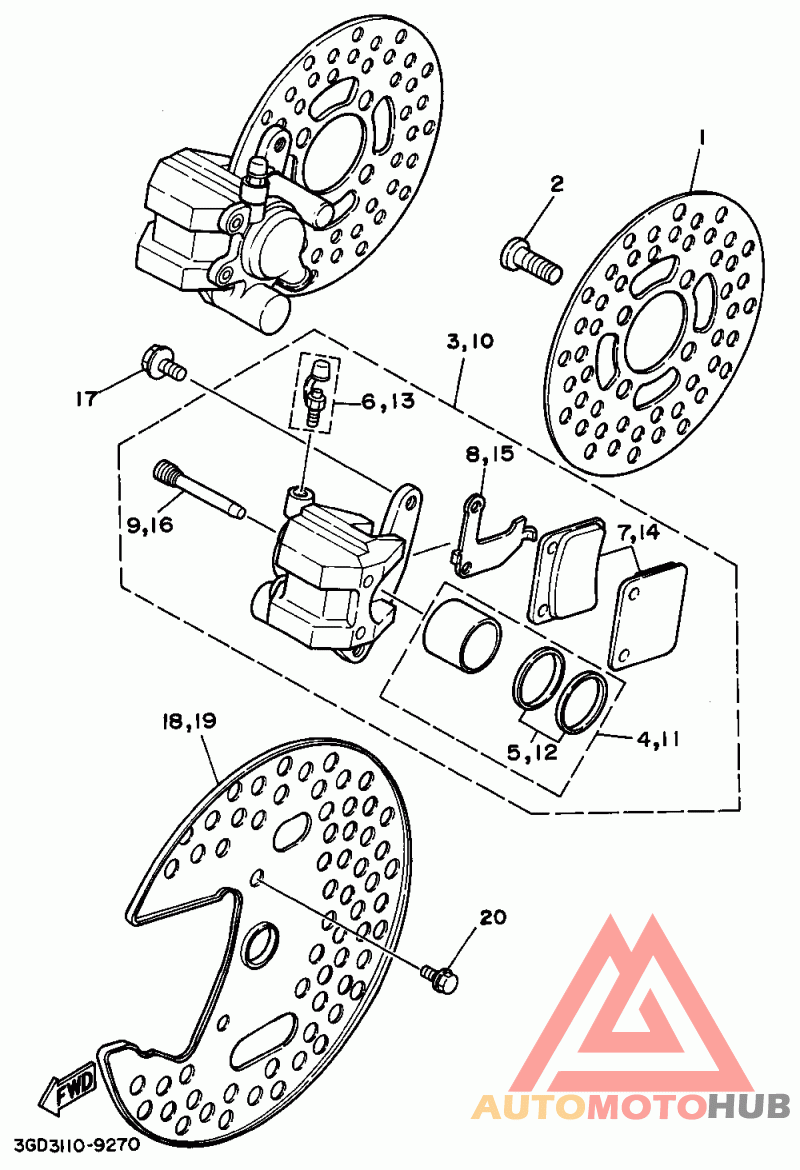 1
2
3,10
17
6,13
8,15
9,16
7,14
5,12
4,11
18,19
20
FWD
3GD3110-9270
AUTOMOTOHUB