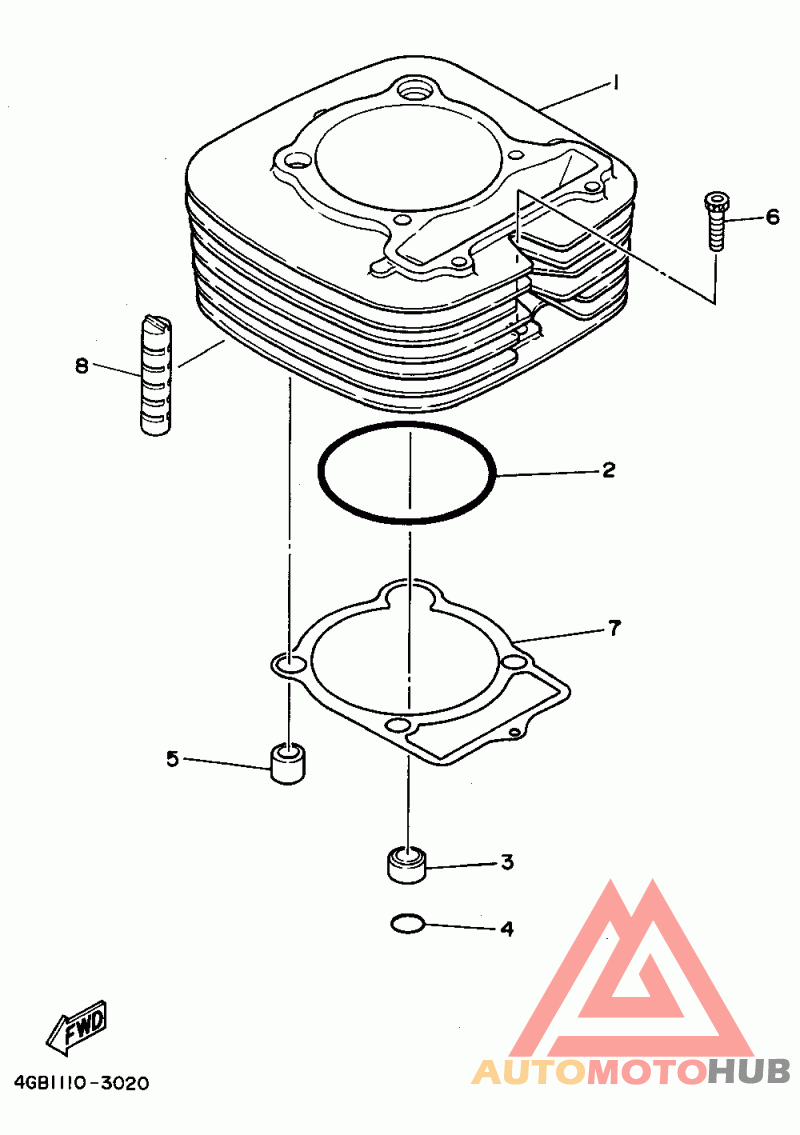 1
6
8
2
7
5
3
4
FWD
4GB1110-3020
AUTOMOTOHUB