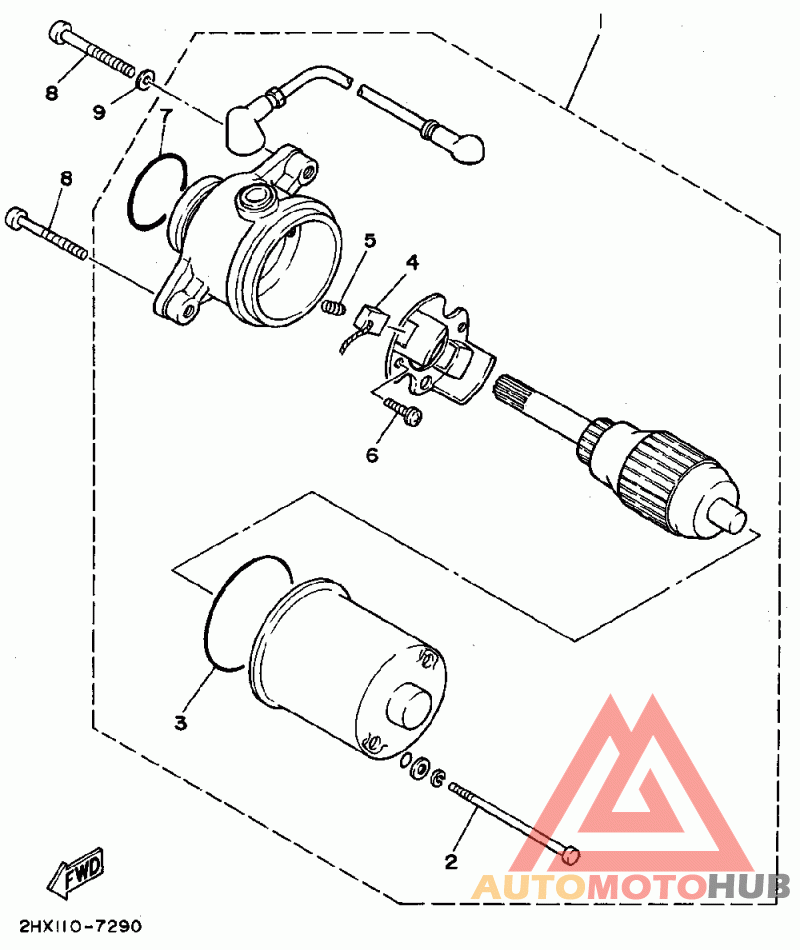 1
8
9
7
8
5
4
6
3
2
FWD
2HX110-7290
AUTOMOTOHUB