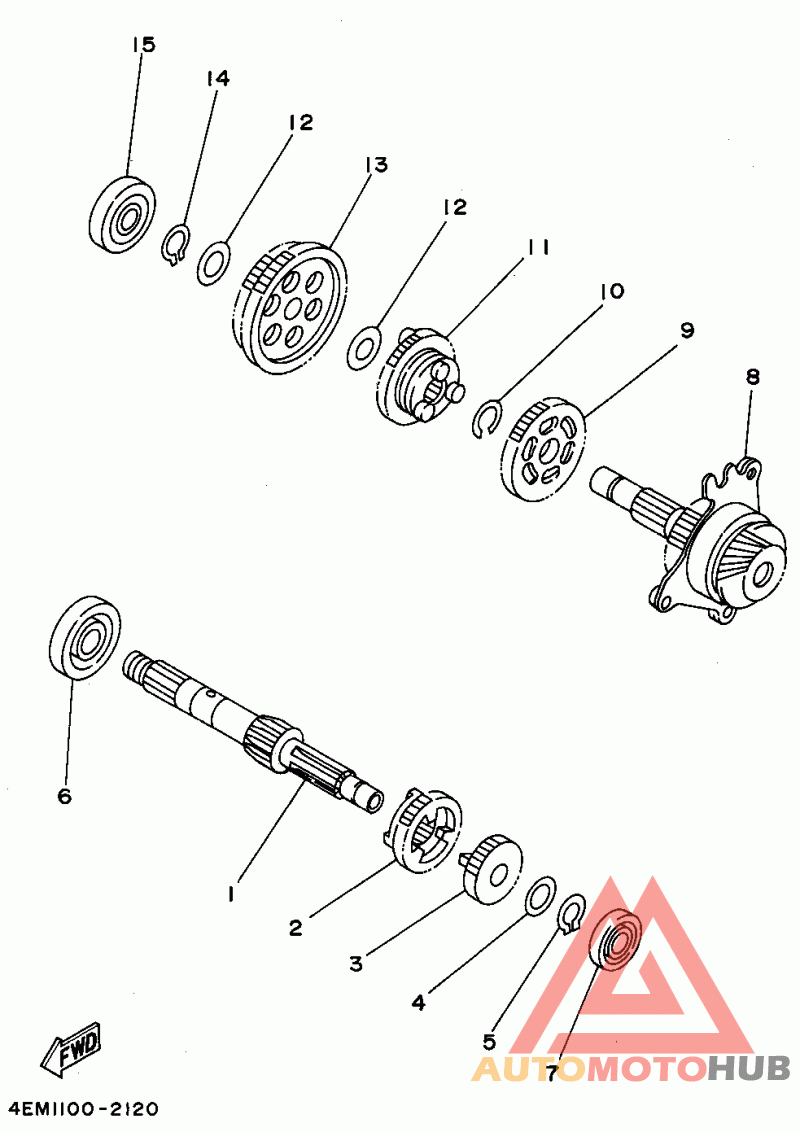 15
14
12
13
12
11
10
9
8
6
1
2
3
4
5
7
FWD
4EM1100-2120
AUTOMOTOHUB