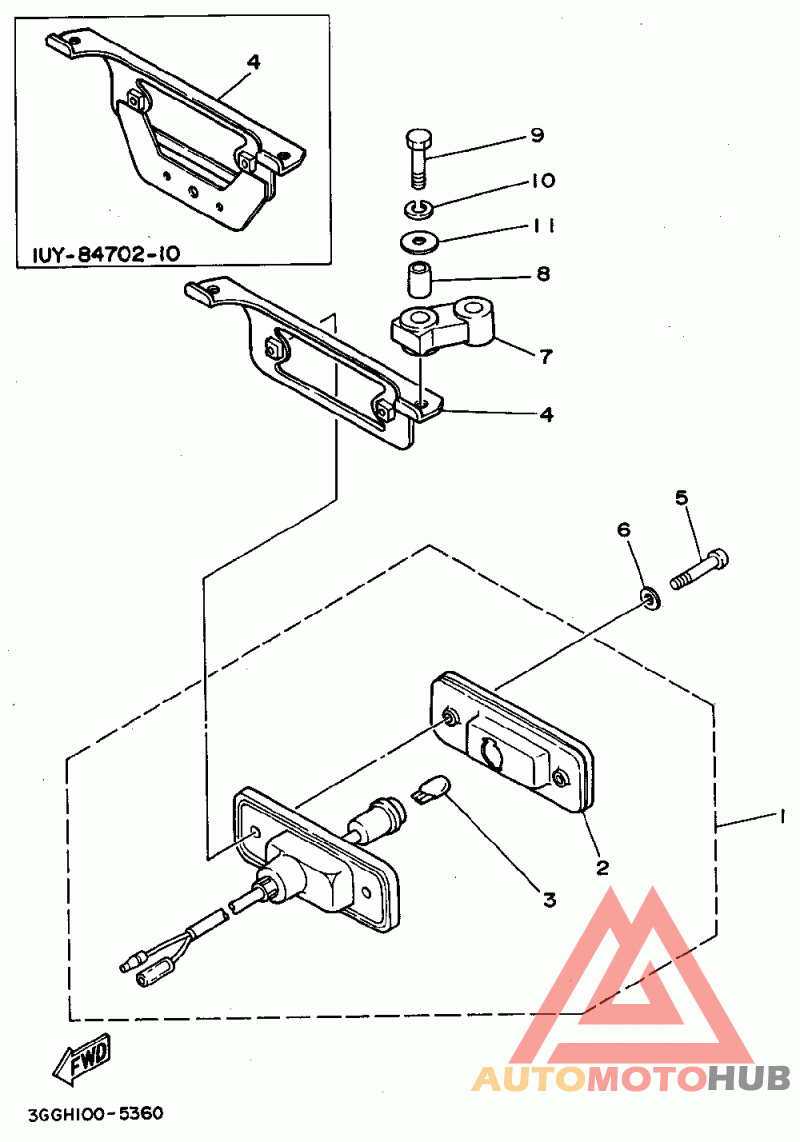 4
IUY-84702-10
9
10
11
8
7
4
5
6
1
2
3
FWD
AUTOMOTOHUB
3GGH100-5360