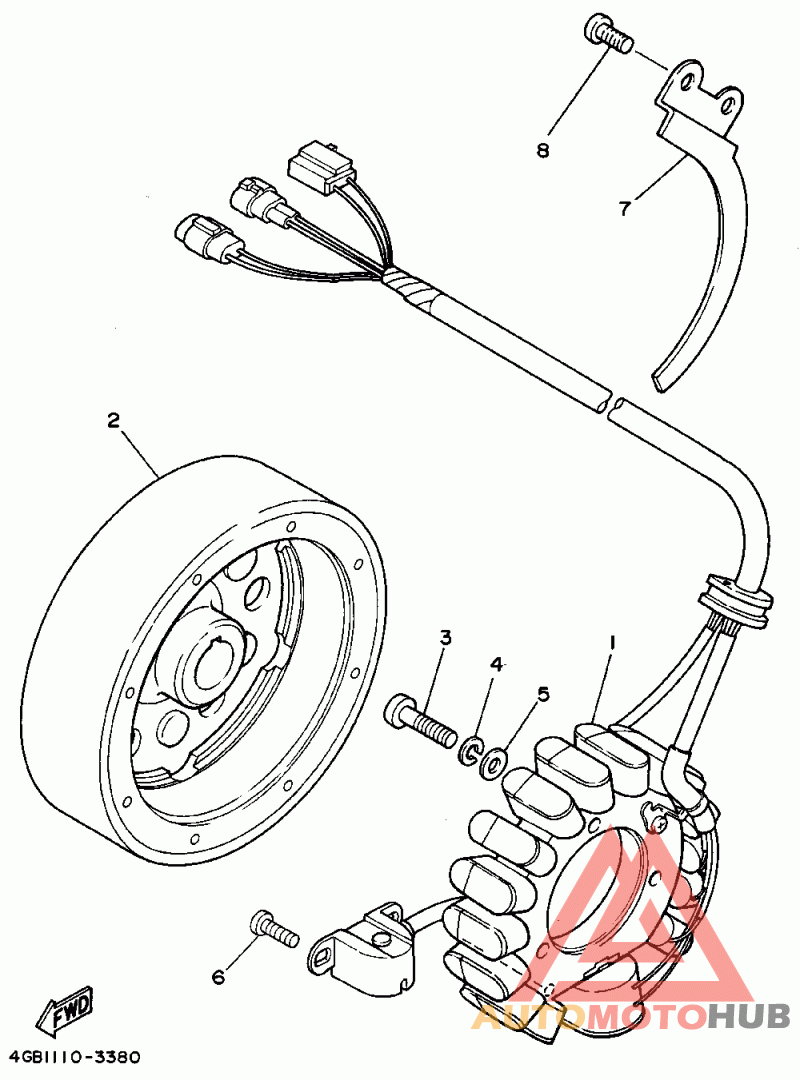 8
7
2
3
4
5
1
6
FWD
4GB1110-3380
AUTOMOTOHUB