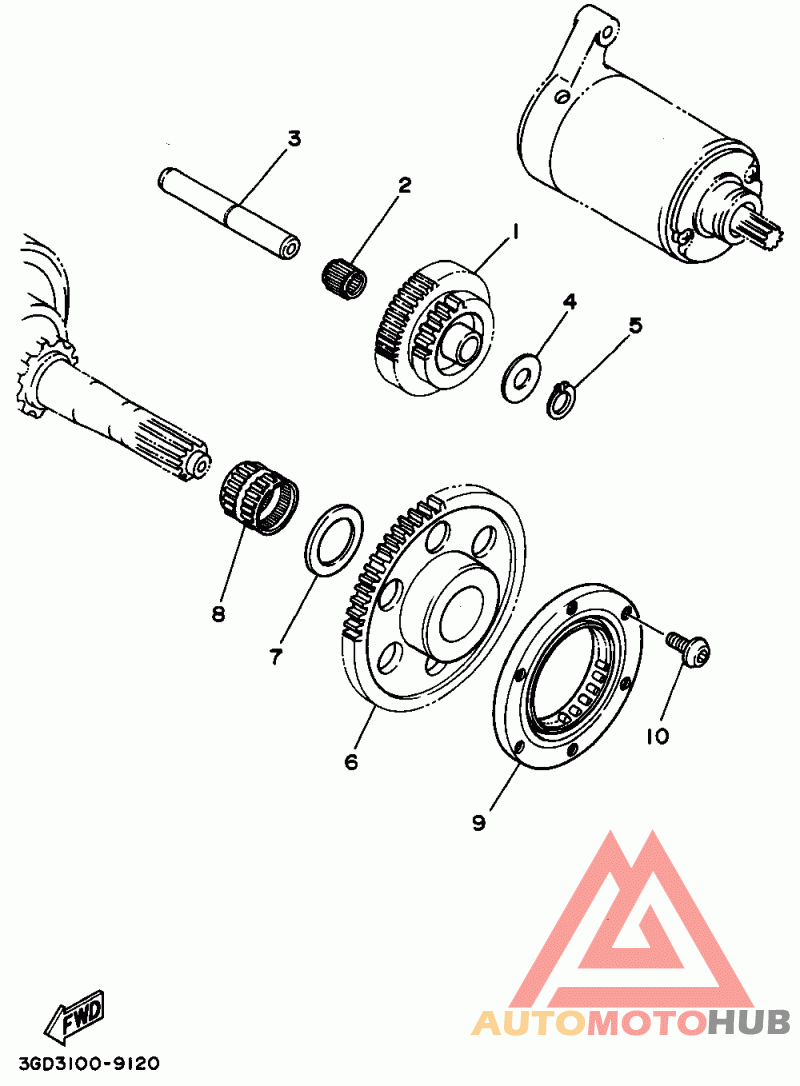 3
2
1
4
5
8
7
6
10
9
FWD
3GD3100-9120
AUTOMOTOHUB