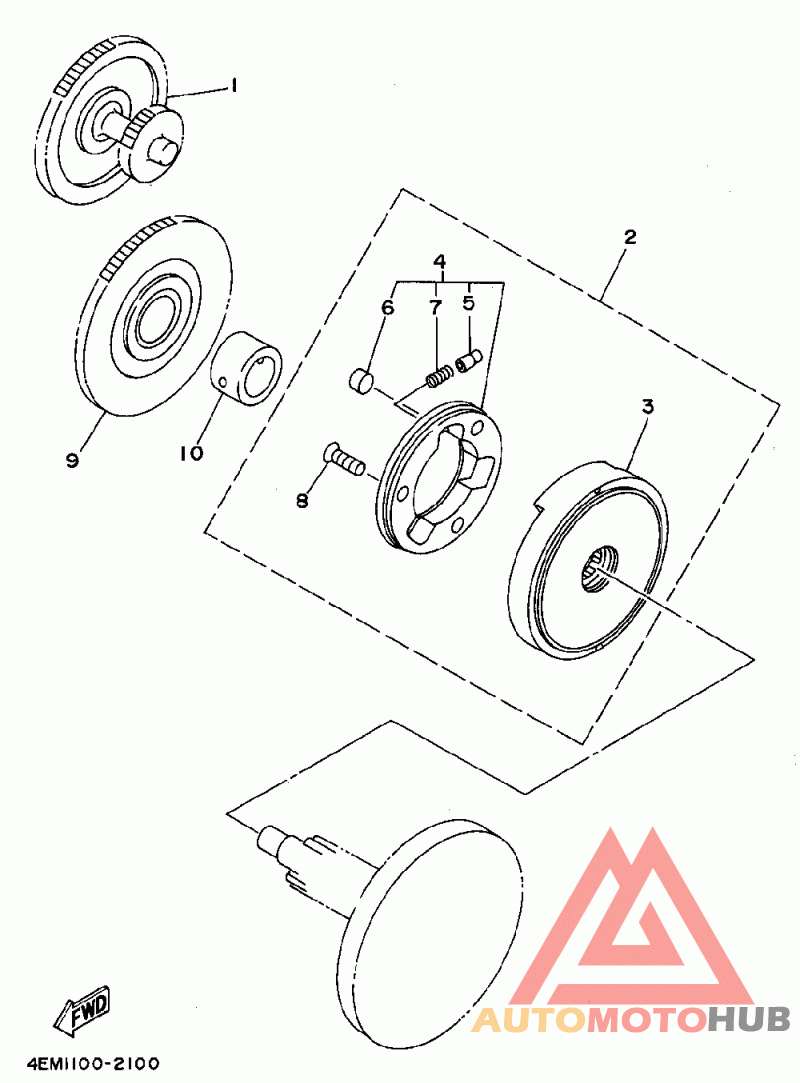 1
2
4
6
7
5
3
9
10
8
FWD
4EM1100-2100
AUTOMOTOHUB