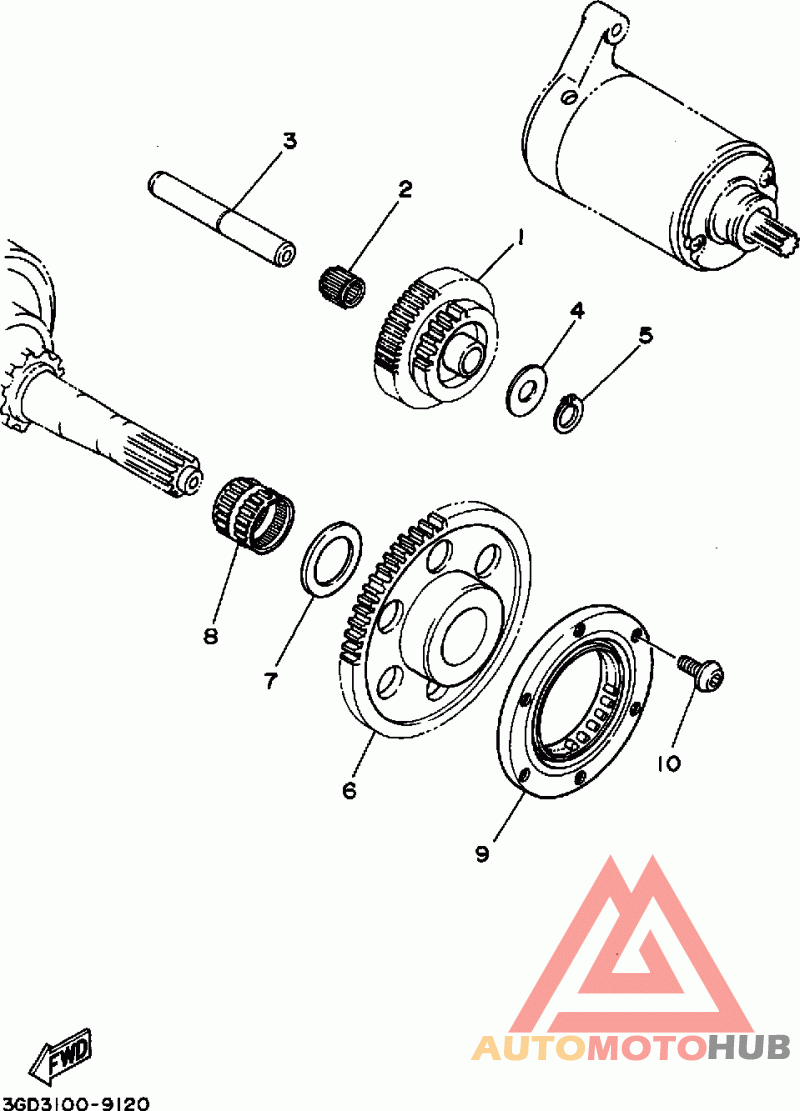 3
2
1
4
5
8
7
6
10
9
FWD
3GD3100-9120
AUTOMOTOHUB