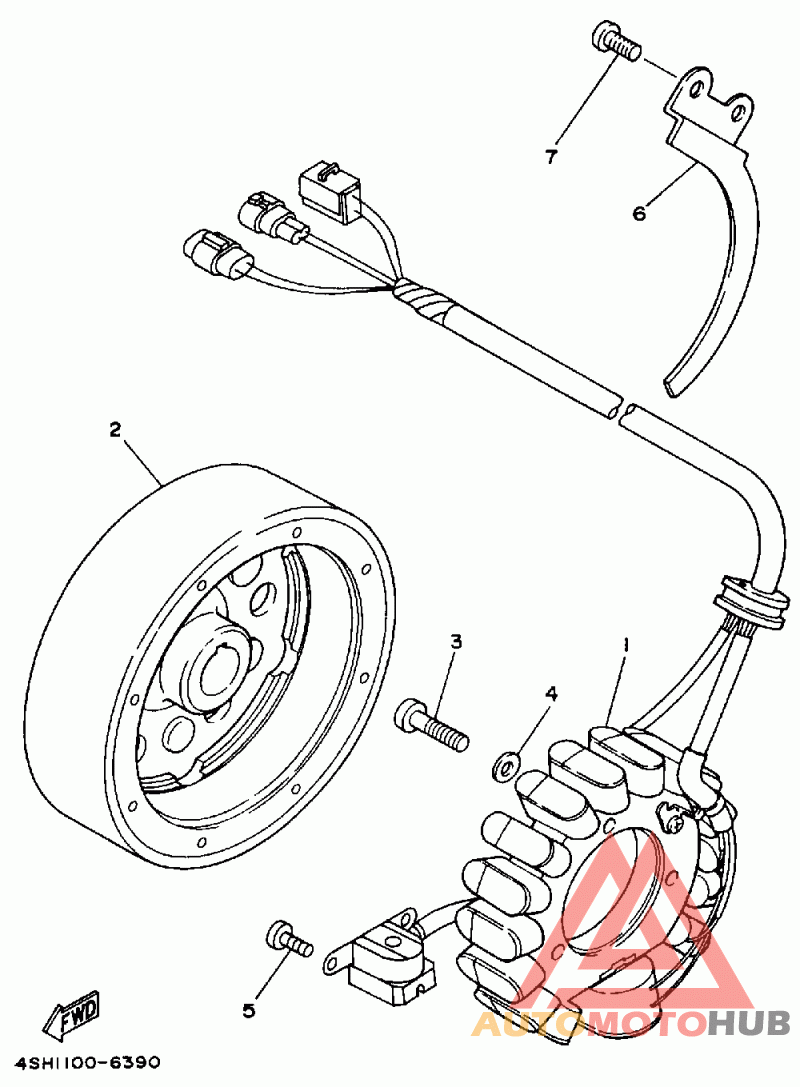 7
6
2
3
1
4
5
FWD
4SH1100-6390
AUTOMOTOHUB