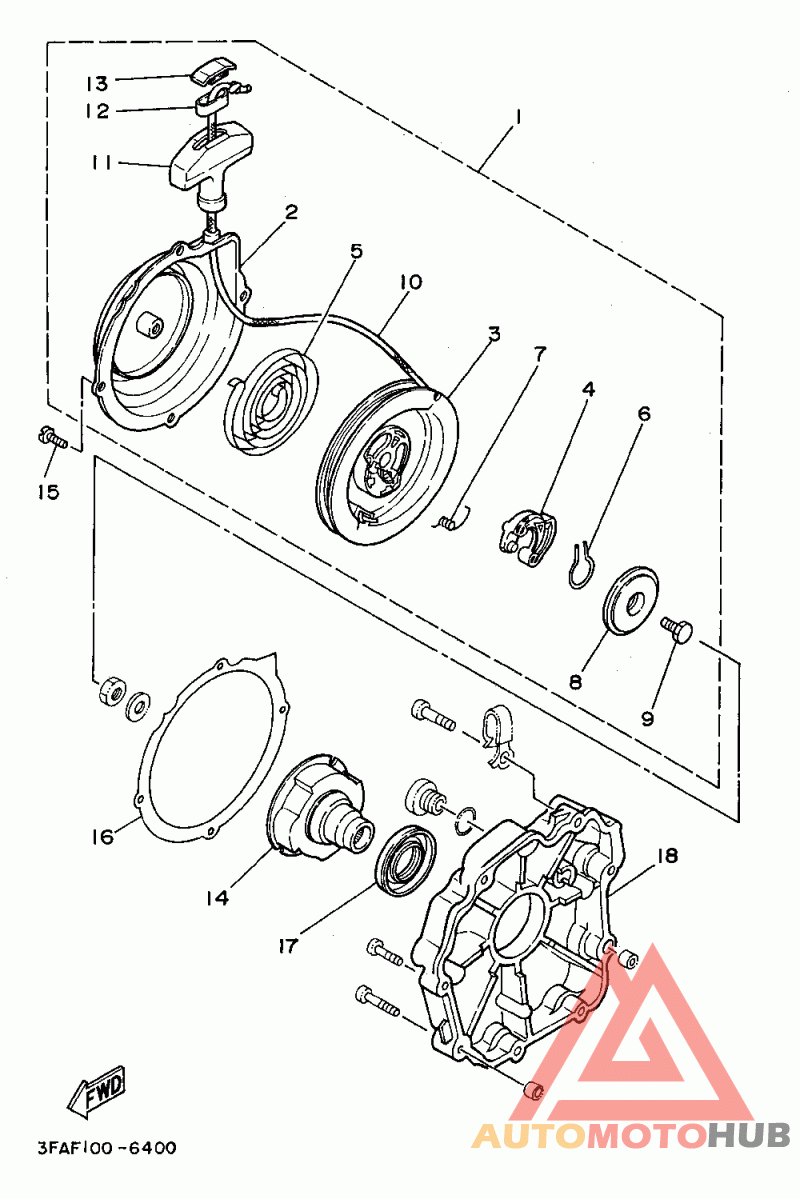 13
12
11
1
2
5
10
3
7
4
6
15
8
9
16
14
17
18
FWD
3FAF100-6400
AUTOMOTOHUB