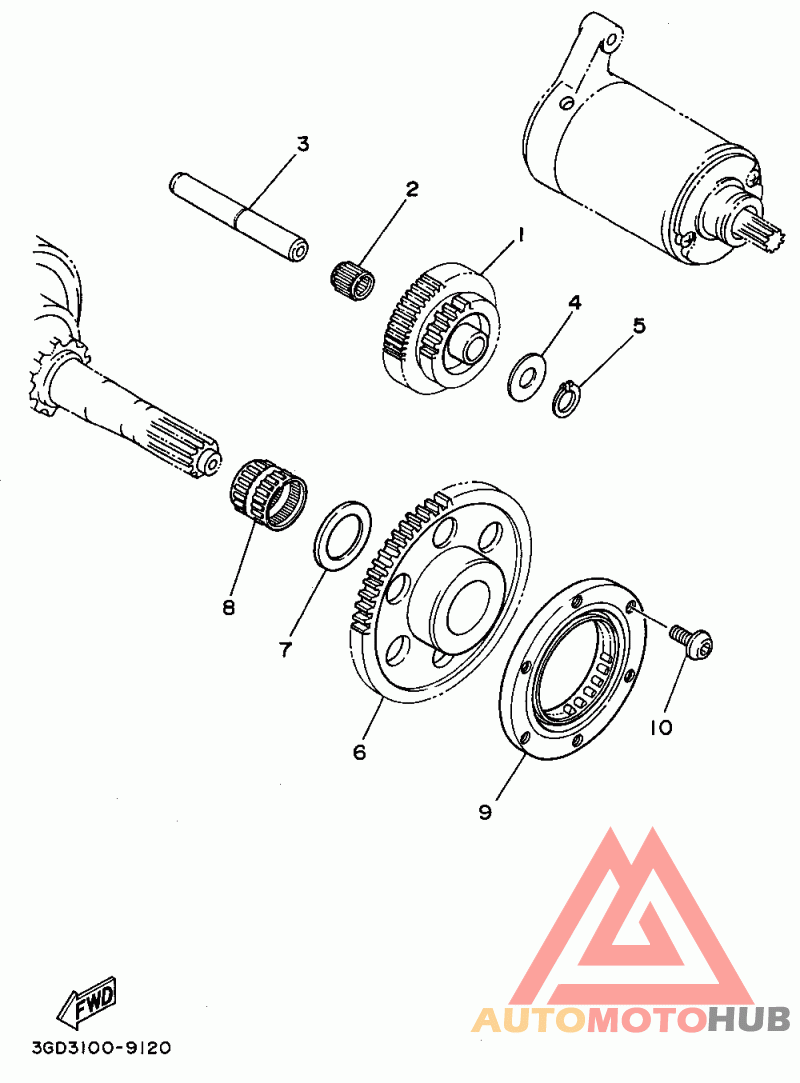 3
2
1
4
5
8
7
6
9
10
FWD
3GD3100-9120
AUTOMOTOHUB