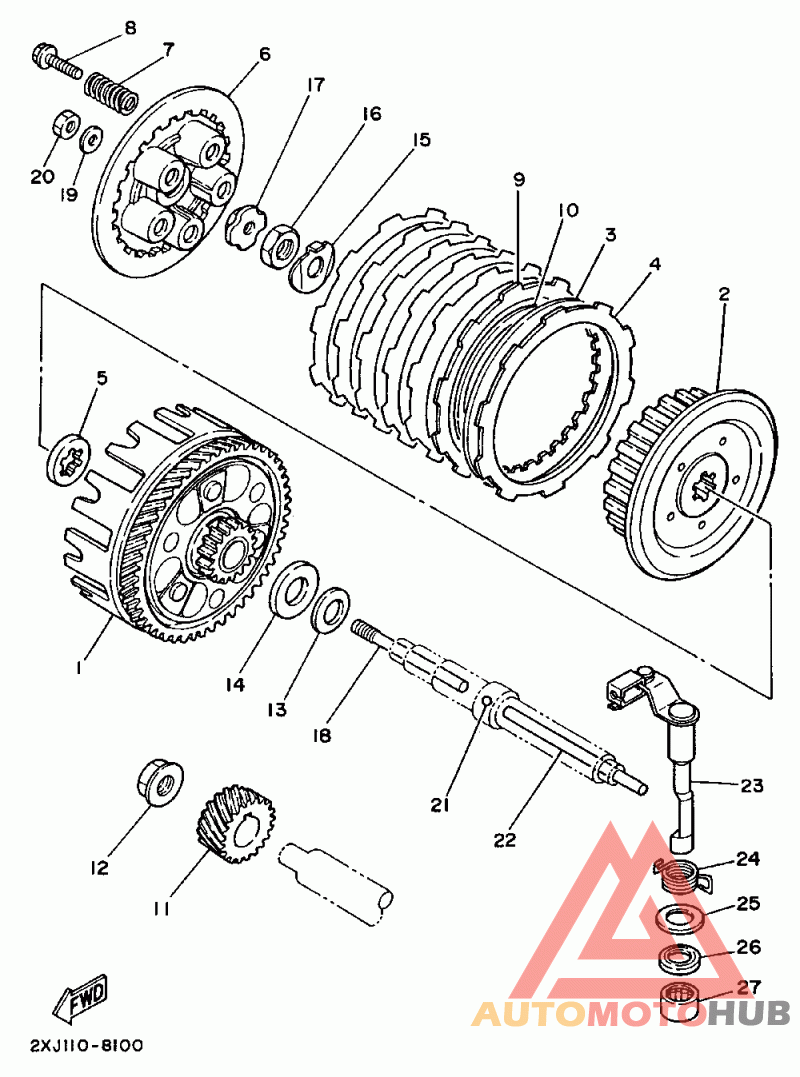 8
7
6
17
16
15
20
19
9
10
3
4
2
5
1
14
13
18
21
22
23
12
11
24
25
26
27
FWD
2XJ110-8100
AUTOMOTOHUB