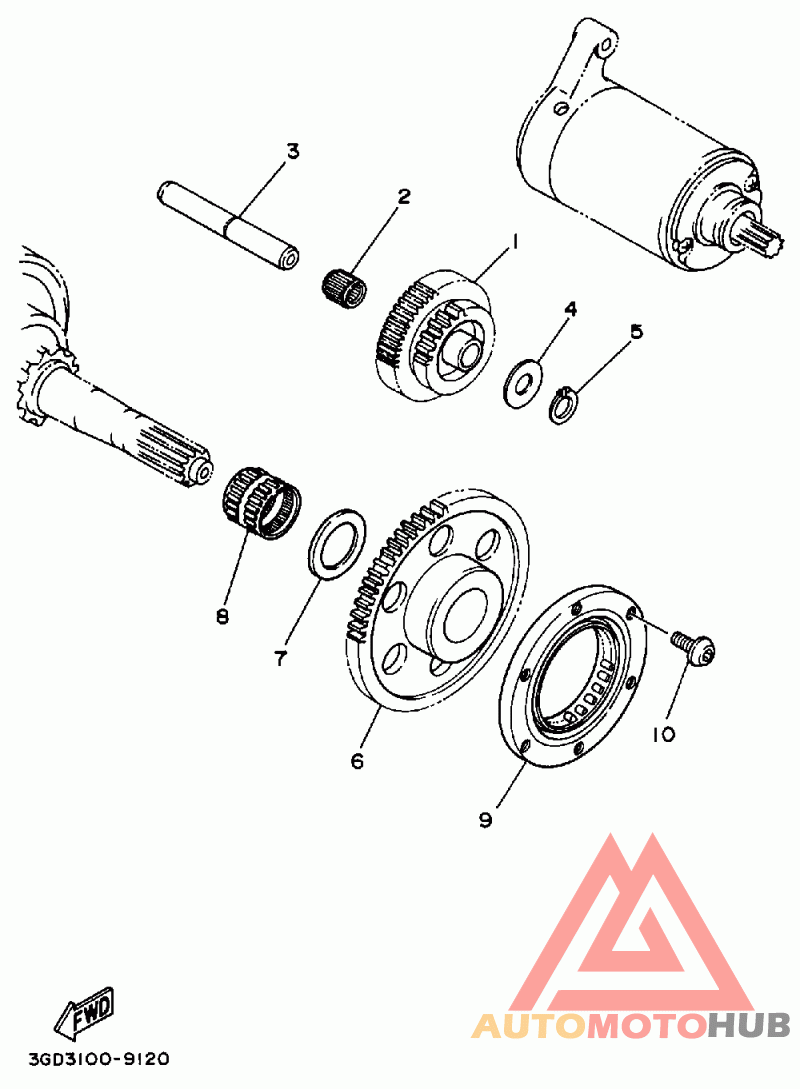 3
2
1
4
5
8
7
6
10
9
FWD
3GD3100-9120
AUTOMOTOHUB