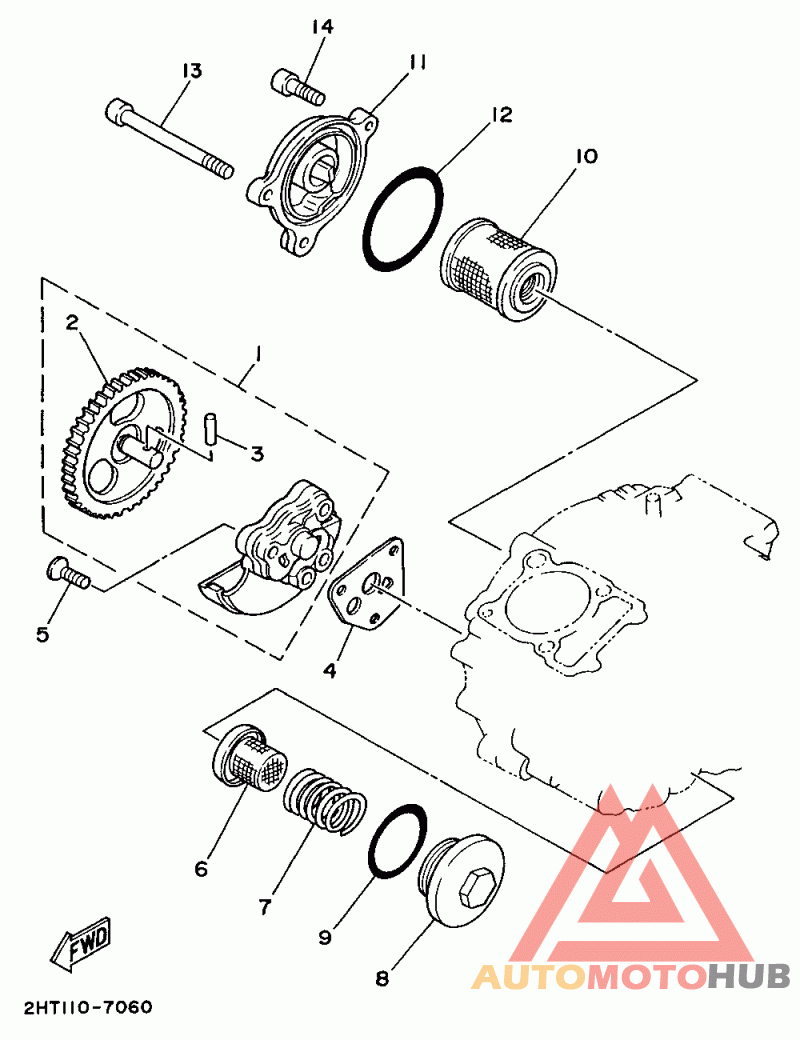 14
13
11
12
10
2
1
3
5
4
6
7
9
8
FWD
2HT110-7060
AUTOMOTOHUB