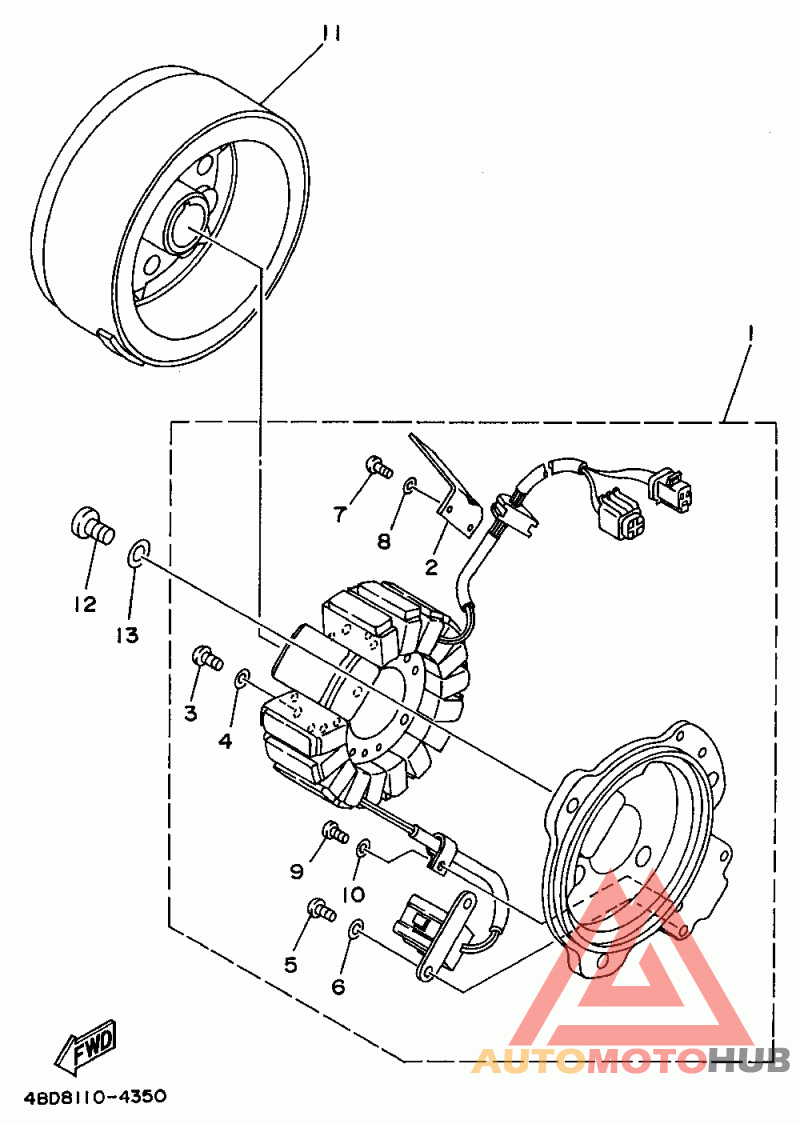 11
1
7
8
2
12
13
3
4
9
10
5
6
FWD
4BD8110-4350
AUTOMOTOHUB