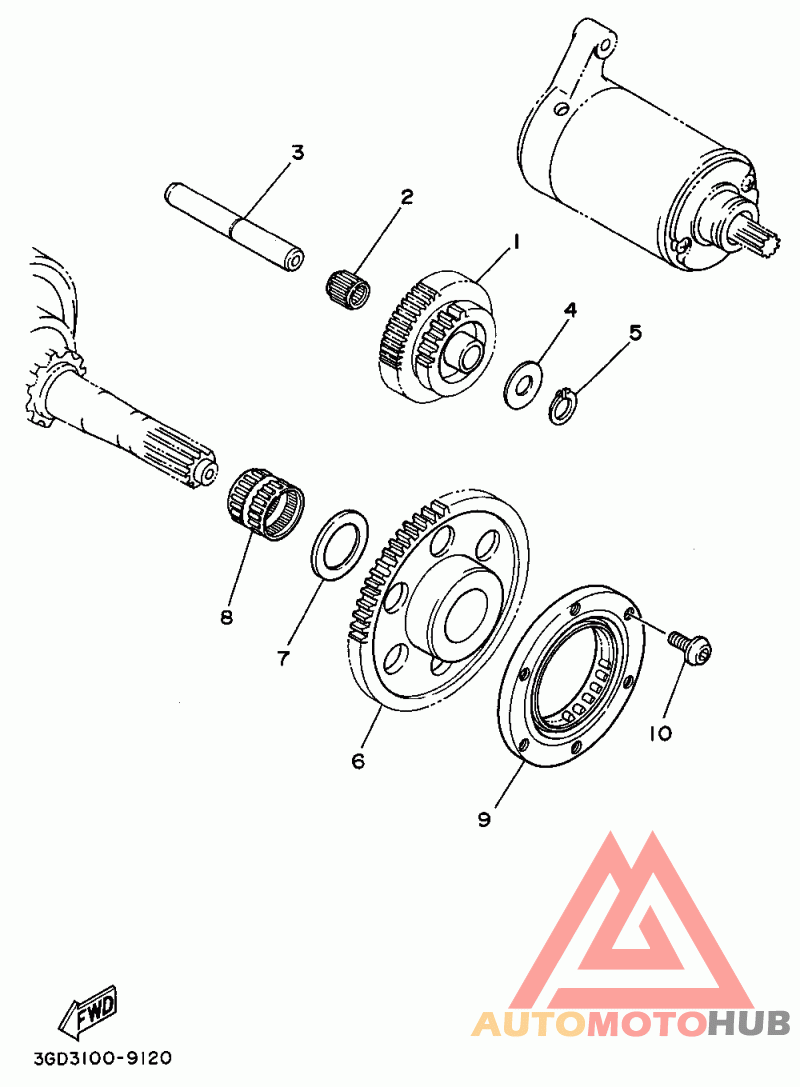 3
2
1
4
5
8
7
6
9
10
FWD
3GD3100-9120
AUTOMOTOHUB