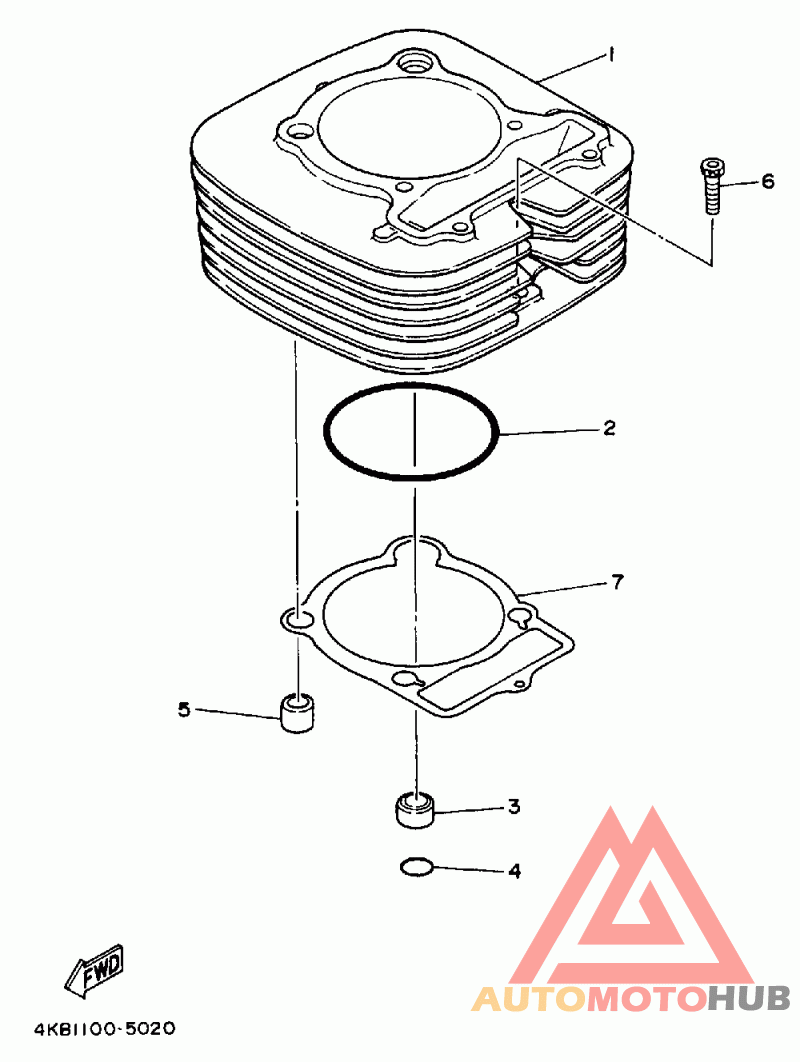 1
6
2
7
5
3
4
FWD
4KB1100-5020
AUTOMOTOHUB