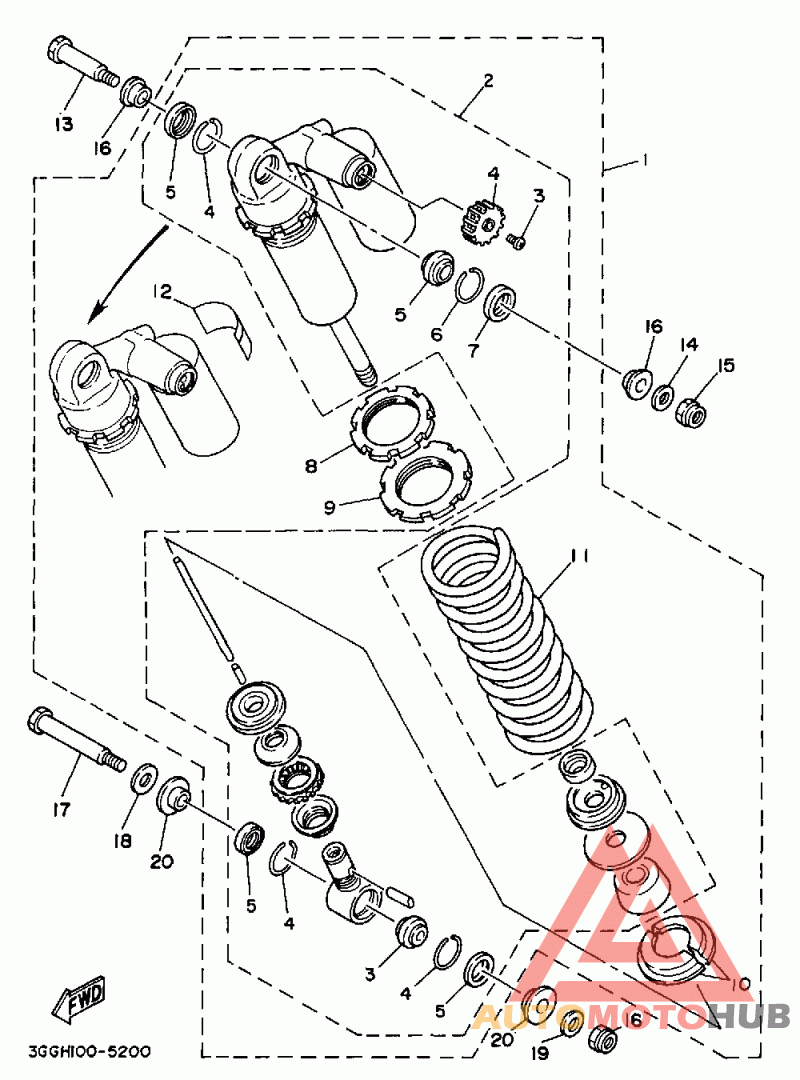 13
16
5
4
2
1
4
3
12
5
6
7
16
14
15
8
9
11
17
18
20
5
4
3
4
5
20
19
16
10
FWD
3GGH100-5200
AUTOMOTOHUB