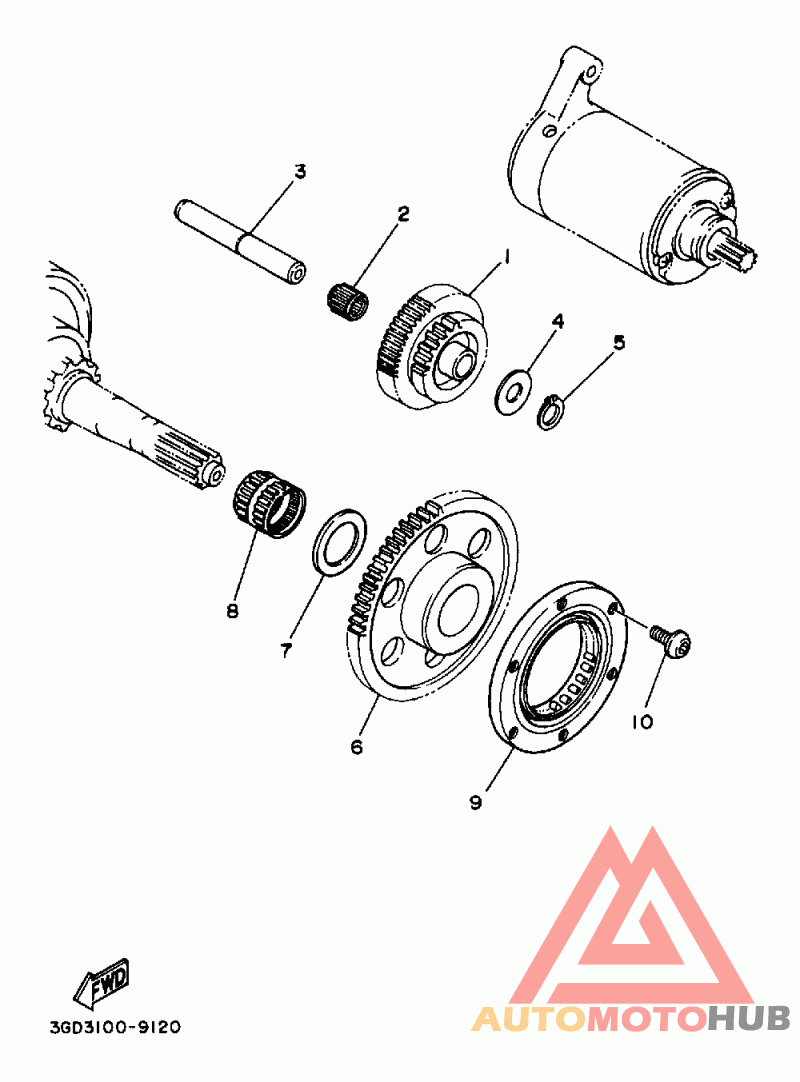 3
2
1
4
5
8
7
6
10
9
FWD
3GD3100-9120
AUTOMOTOHUB