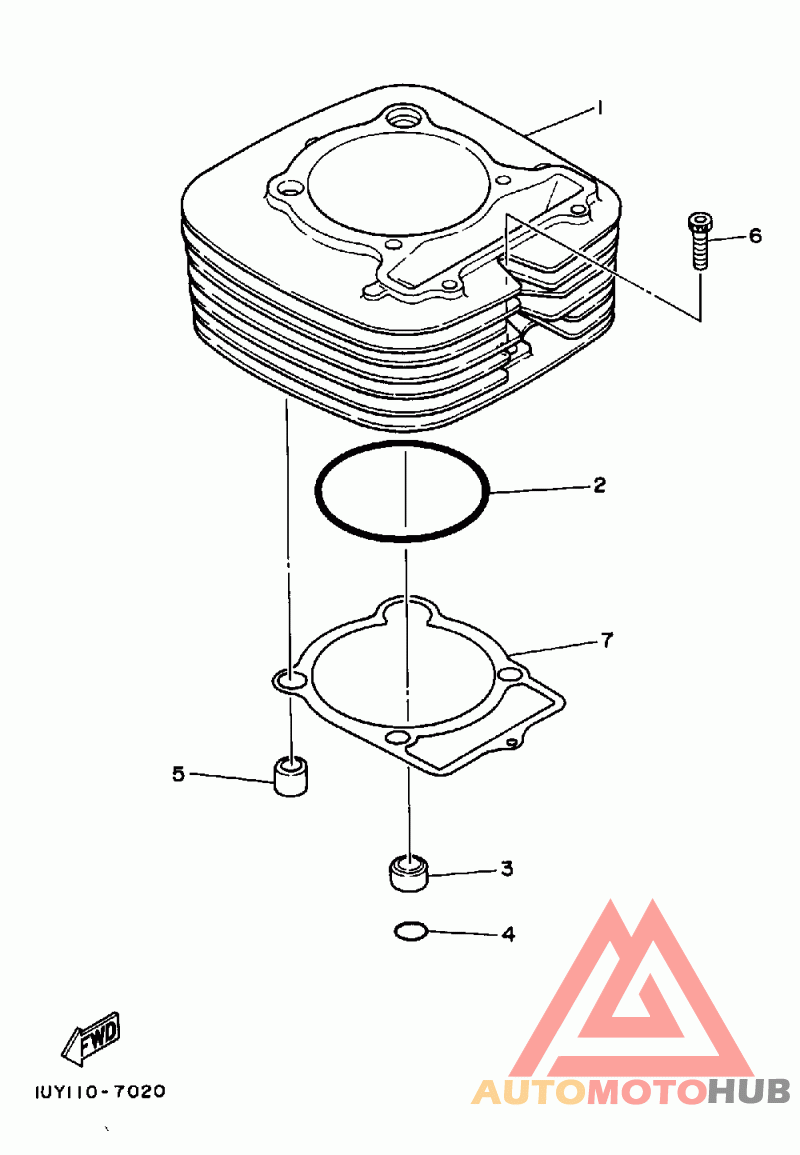 1
6
2
7
5
3
4
FWD
1UY110-7020
AUTOMOTOHUB