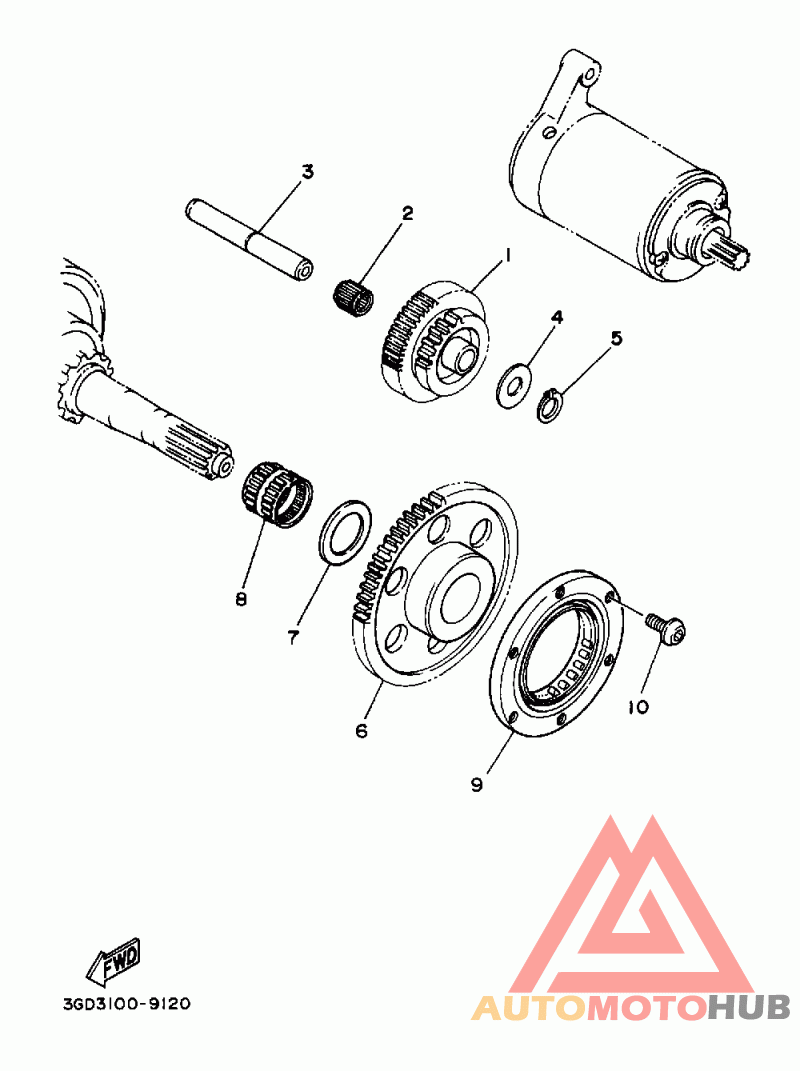 3
2
1
4
5
8
7
6
10
9
FWD
3GD3100-9120
AUTOMOTOHUB