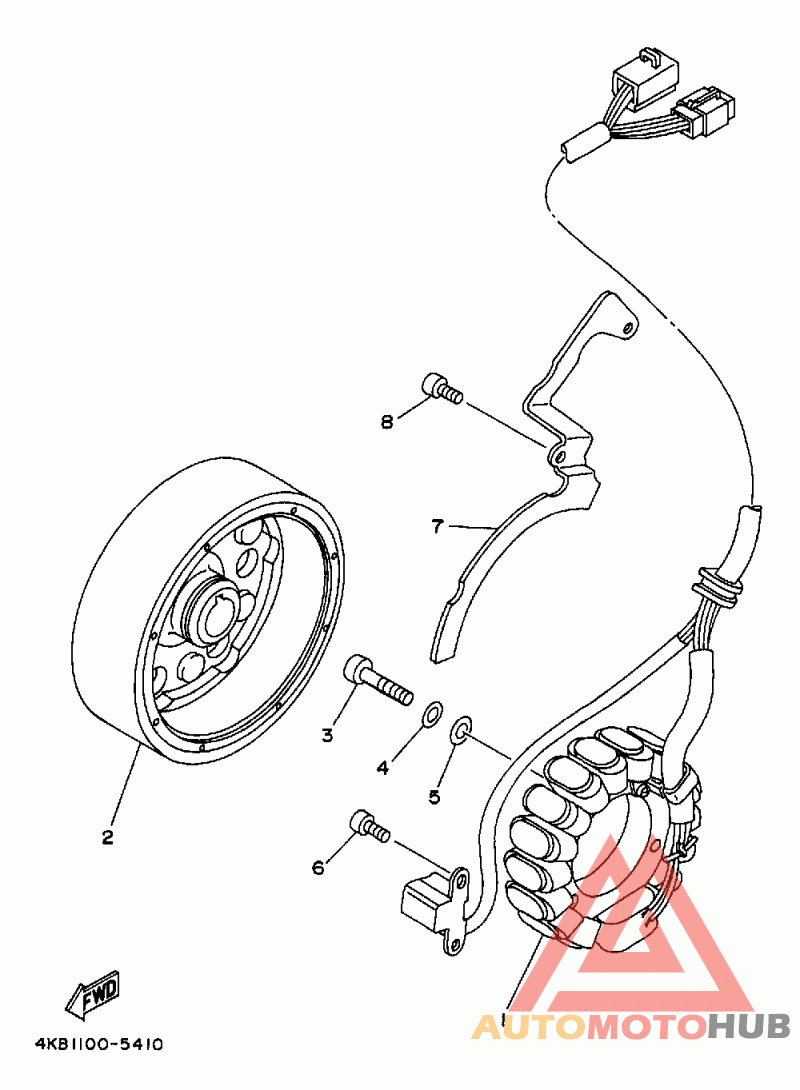 8
7
3
4
5
2
6
1
FWD
4KB1100-5410
AUTOMOTOHUB