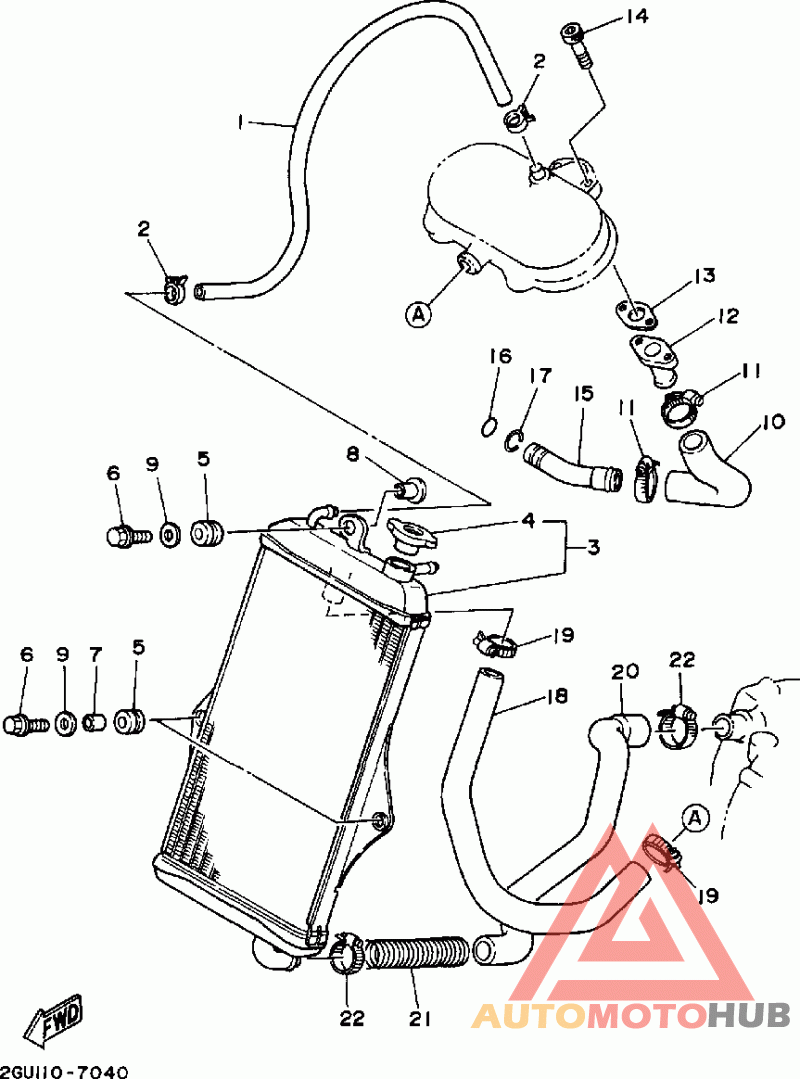 14
2
1
2
A
13
12
16
17
15
11
11
10
6
9
5
8
4
3
6
9
7
5
19
20
22
18
A
19
22
21
FWD
AUTOMOTOHUB
2GU110-7040