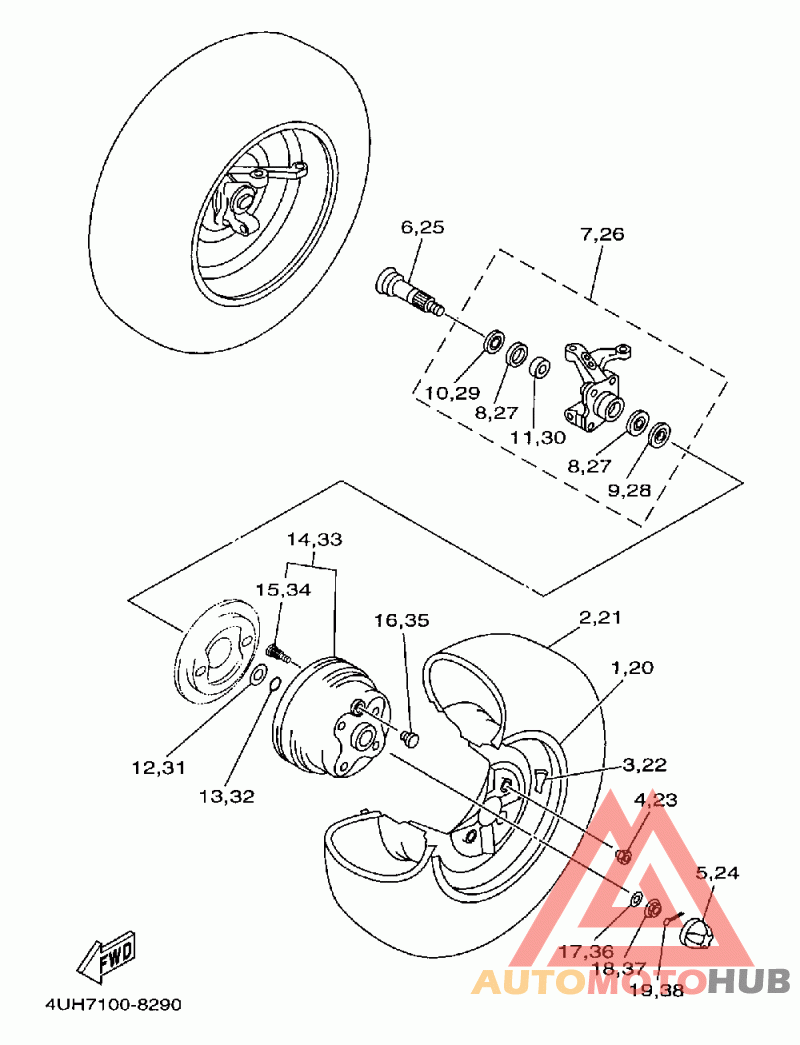 6,25

7,26

10,29

8,27

11,30

8,27

9,28

14,33

15,34

16,35

2,21

1,20

3,22

4,23

5,24

12,31

13,32

17,36

18,37

19,38

FWD

4UH7100-8290

AUTOMOTOHUB