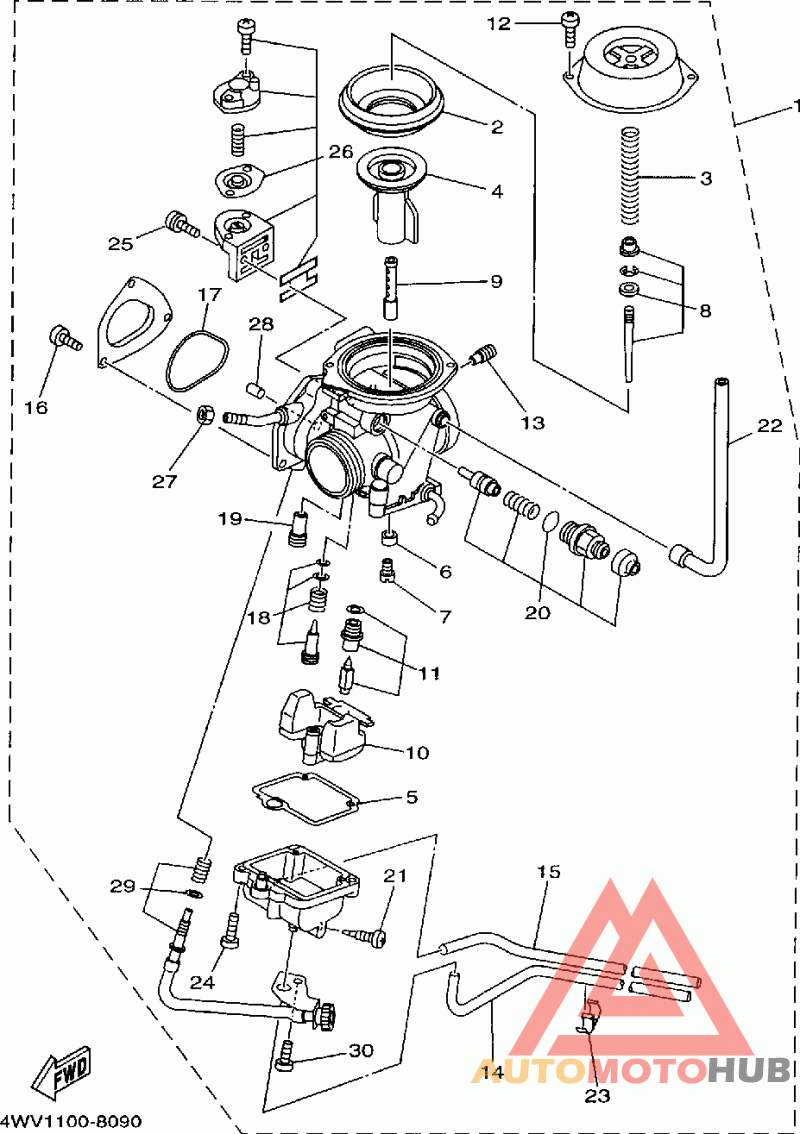 12
1
2
26
3
4
25
9
8
17
28
16
13
22
27
19
6
7
20
18
11
10
5
29
21
15
24
30
14
23
FWD
4WV1100-8090
AUTOMOTOHUB