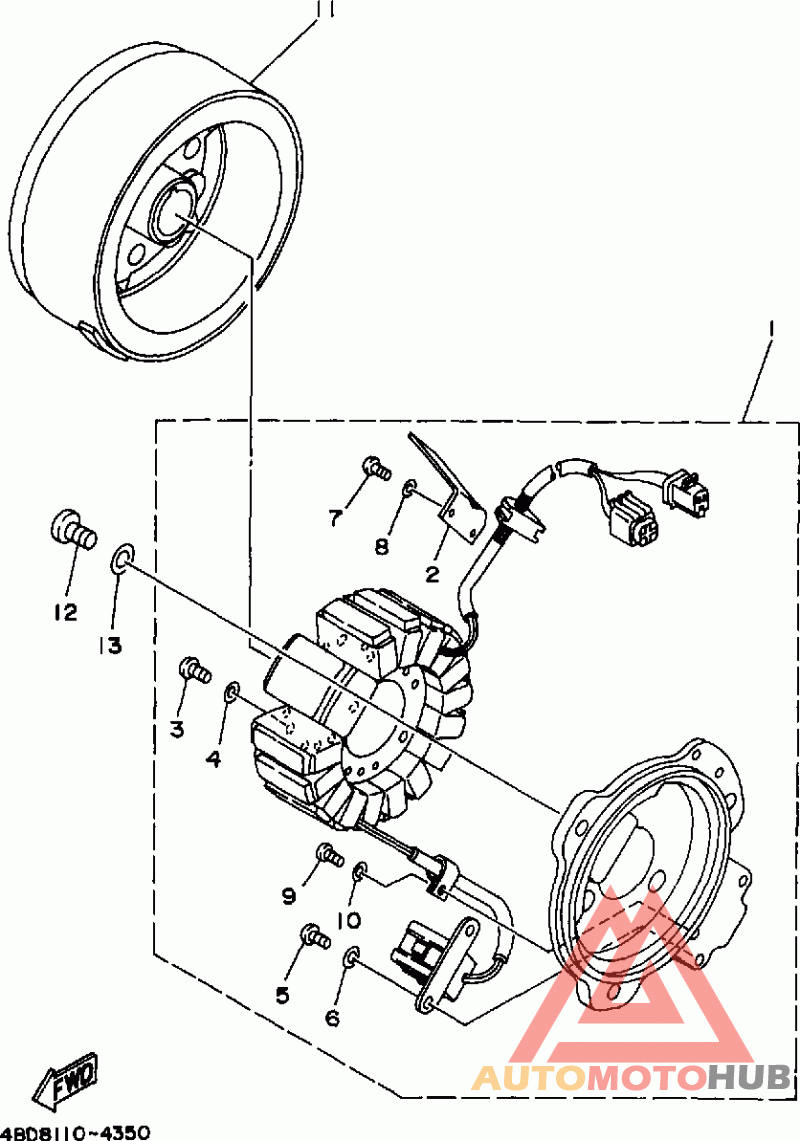 11

1

7

8

2

12

13

3

4

9

10

5

6

FWD

4BD8110-4350

AUTOMOTOHUB