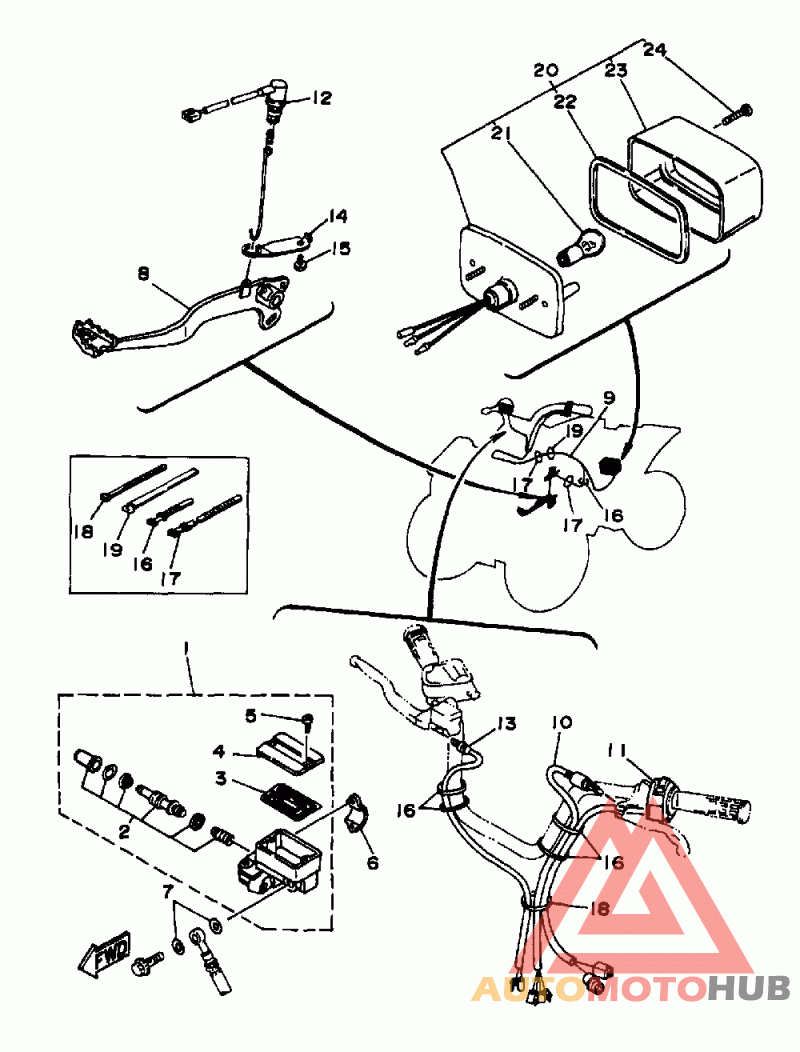 24
20
23
22
21
12
14
15
8
9
19
17
17
16
18
19
16
17
1
5
4
3
2
6
7
FWD
13
10
11
16
16
18
AUTOMOTOHUB