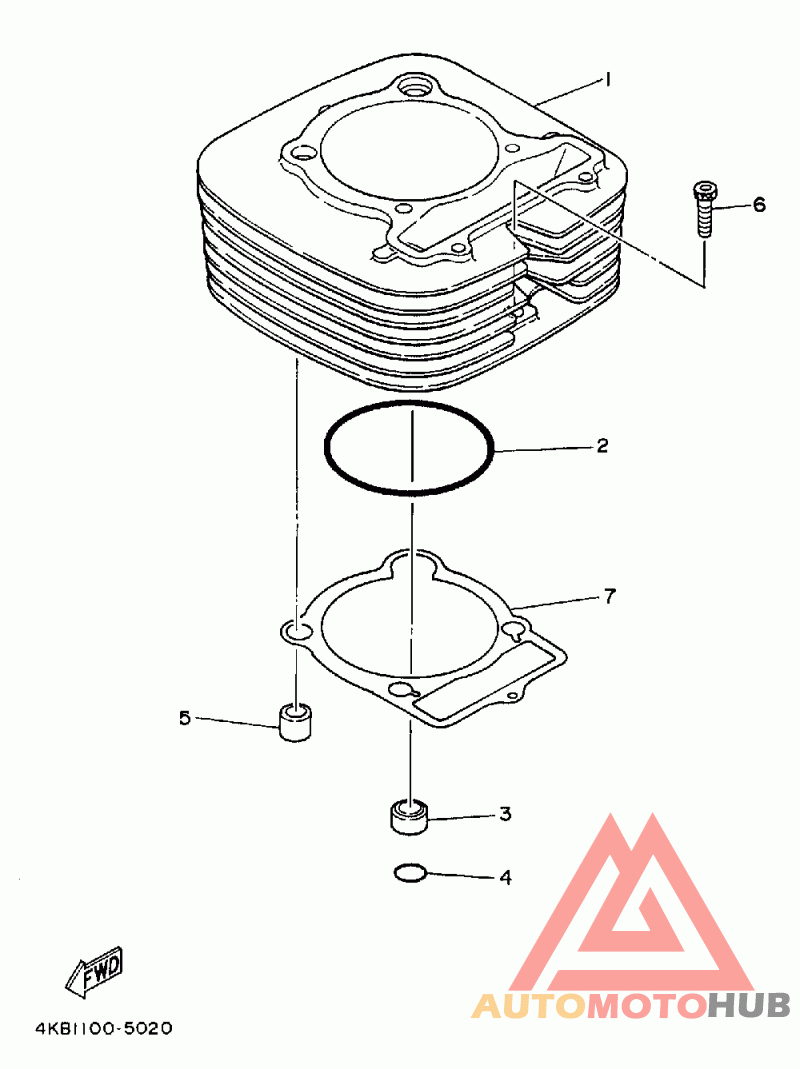 1
6
2
7
5
3
4
FWD
4KB1100-5020
AUTOMOTOHUB