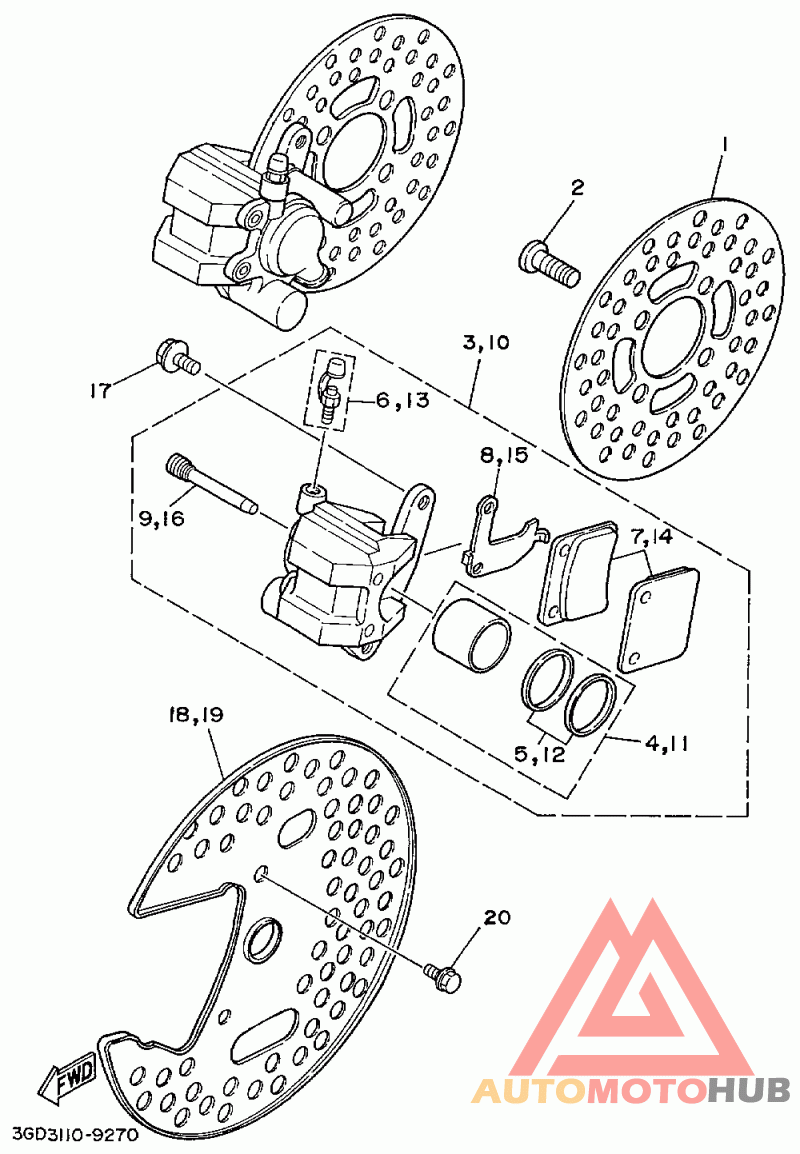 1
2
3,10
17
6,13
8,15
9,16
7,14
5,12
4,11
18,19
20
FWD
3GD3110-9270
AUTOMOTOHUB