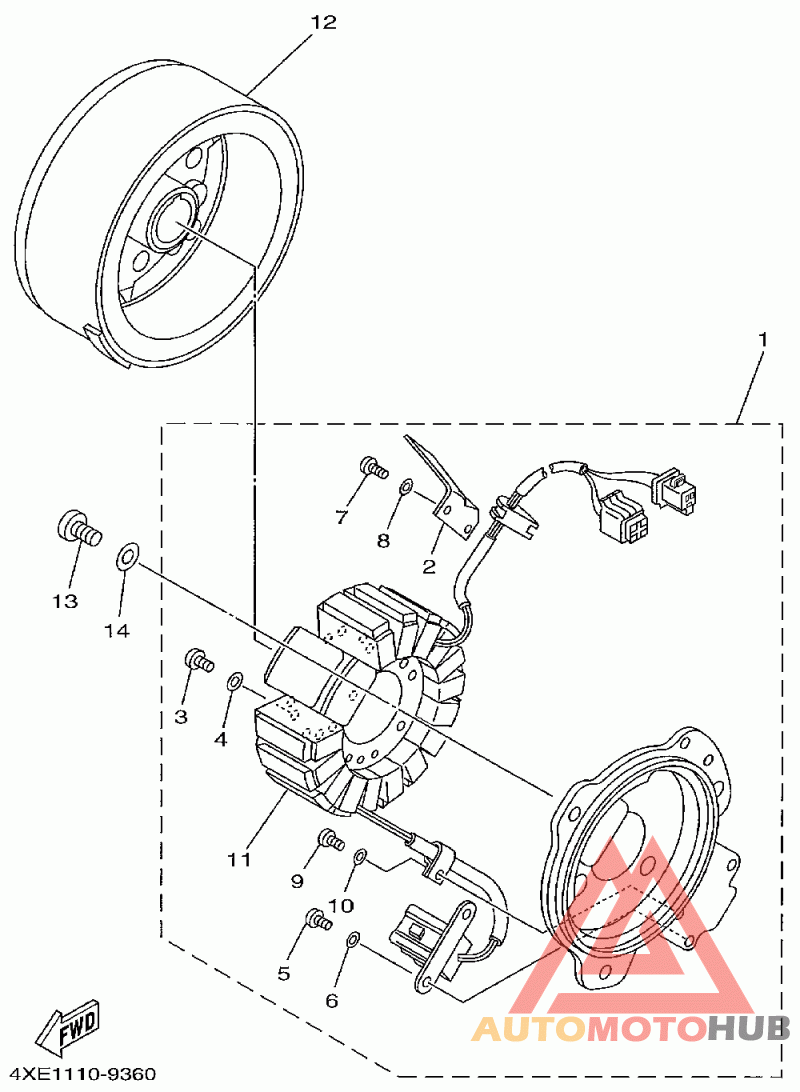 12

1

7

8

2

13

14

3

4

11

9

10

5

6

FWD

4XE1110-9360

AUTOMOTOHUB