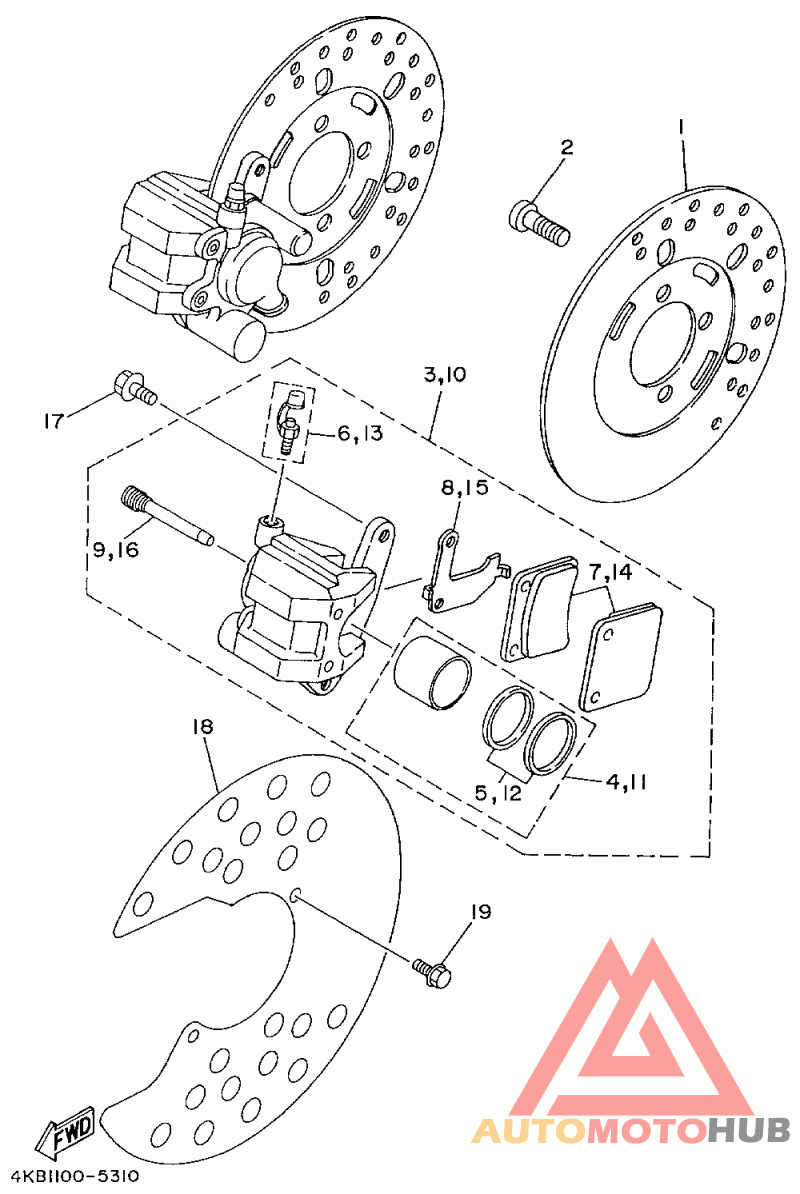 2
1
3,10
17
6,13
8,15
9,16
7,14
18
5,12
4,11
19
FWD
4KB1100-5310
AUTOMOTOHUB