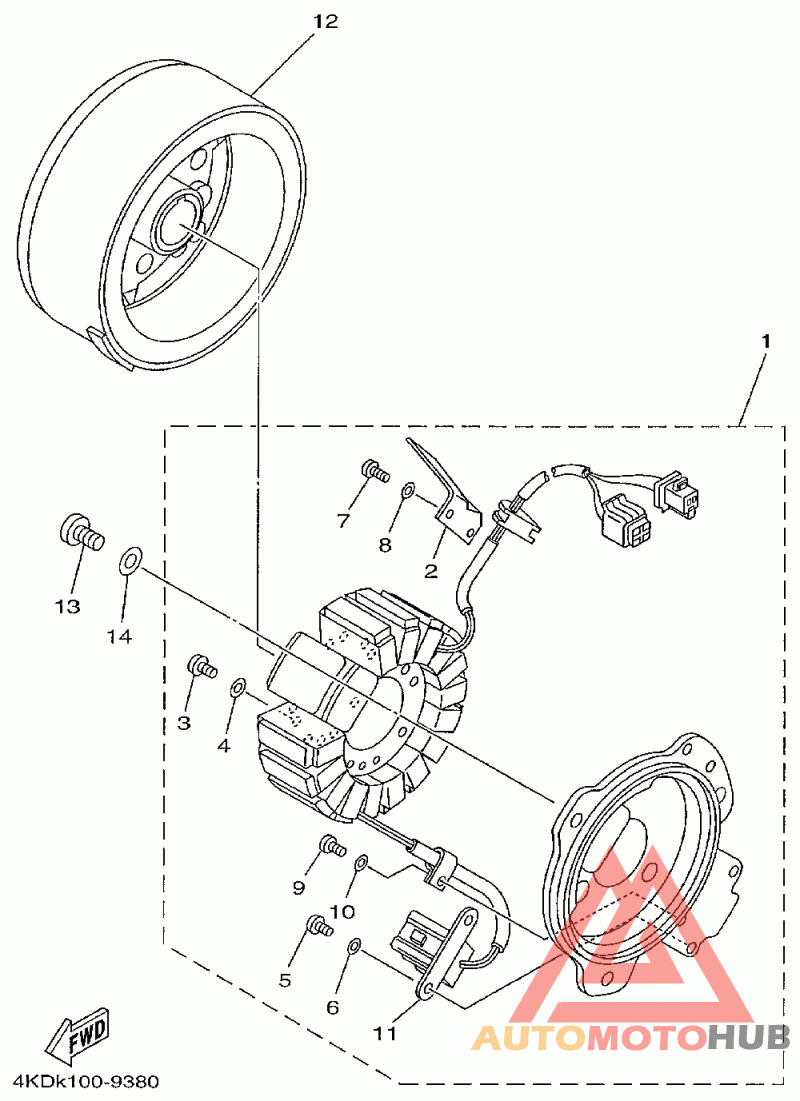 12

1

7

8

2

13

14

3

4

9

10

5

6

11

FWD

4KDk100-9380

AUTOMOTOHUB