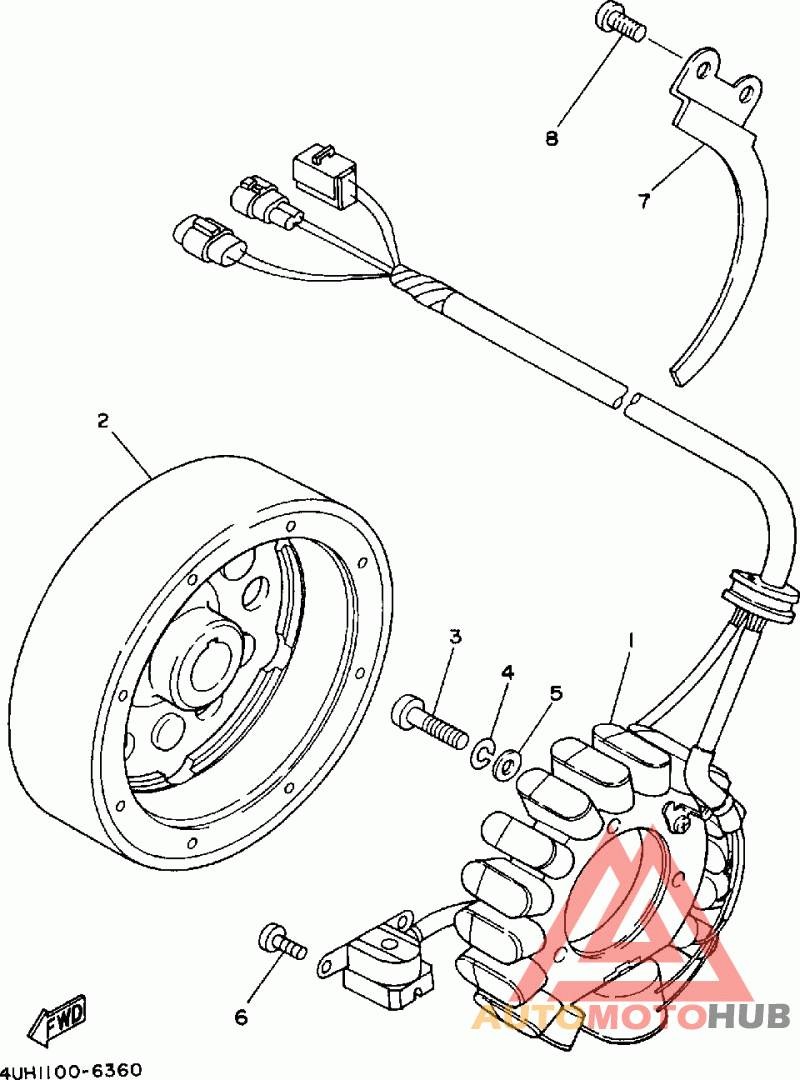 8
7
2
3
4
5
1
6
FWD
4UH1100-6360
AUTOMOTOHUB