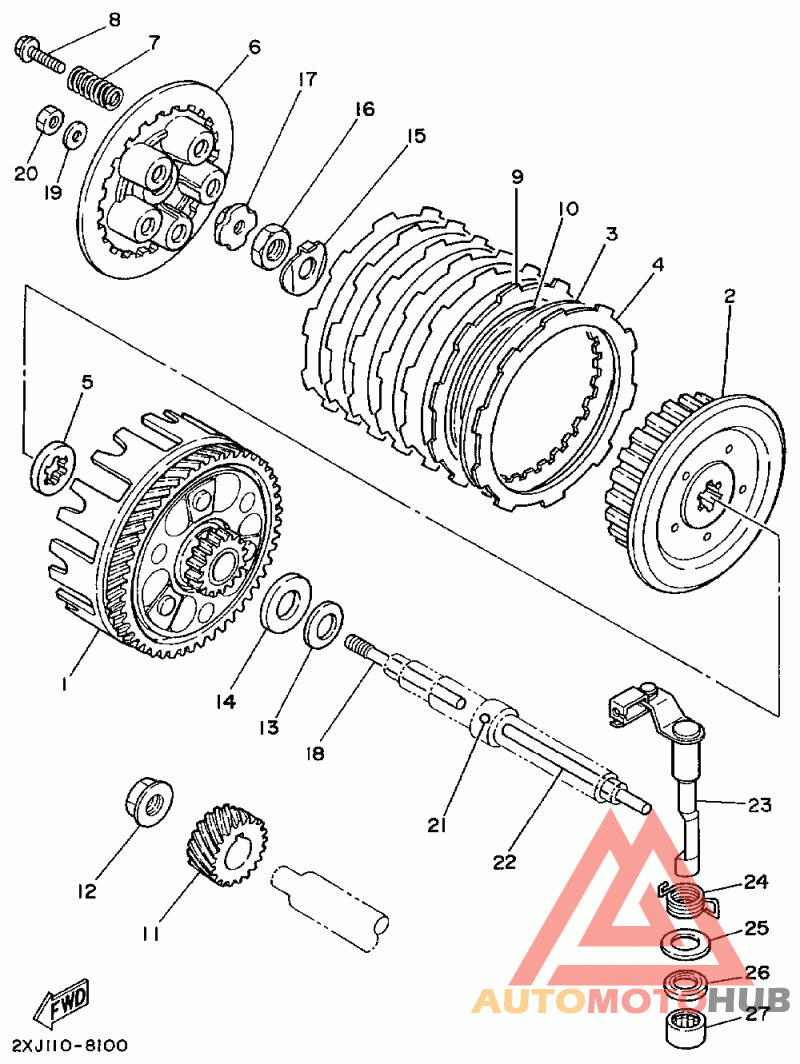 8
7
6
17
16
15
20
19
9
10
3
4
2
5
1
14
13
18
21
22
23
12
11
24
25
26
27
FWD
2XJ110-8100
AUTOMOTOHUB