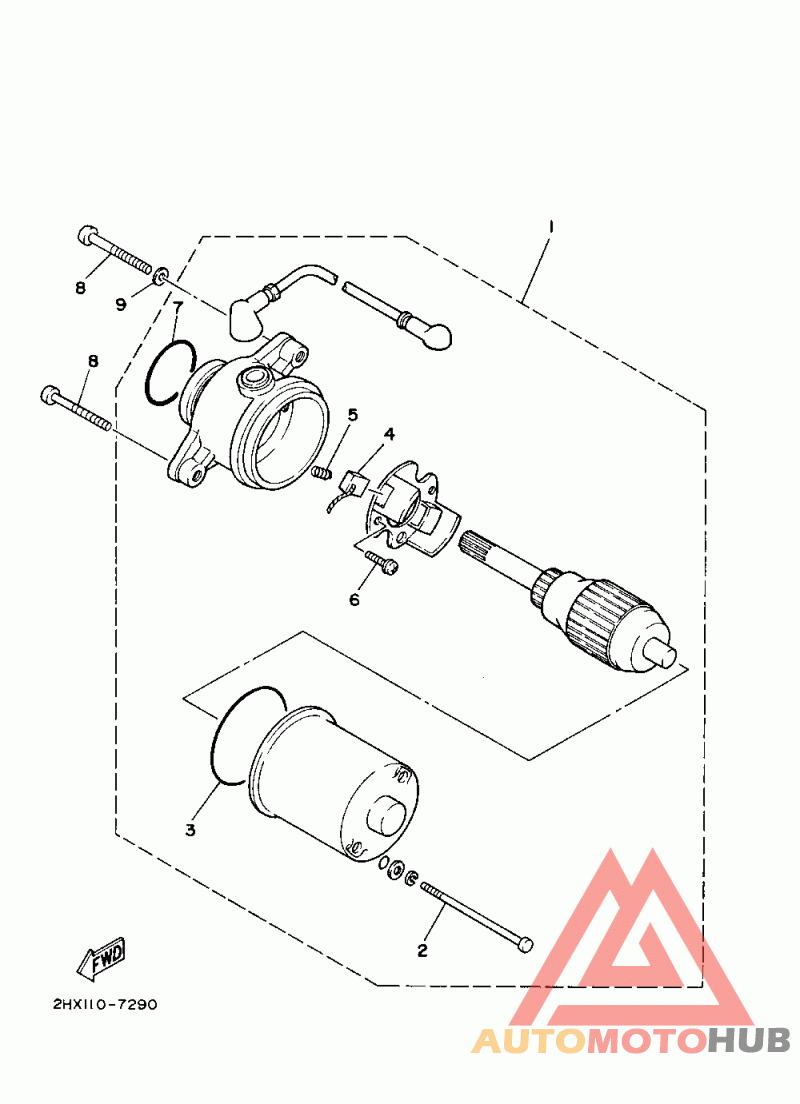 1
8
9
7
8
5
4
6
3
2
FWD
2HX110-7290
AUTOMOTOHUB